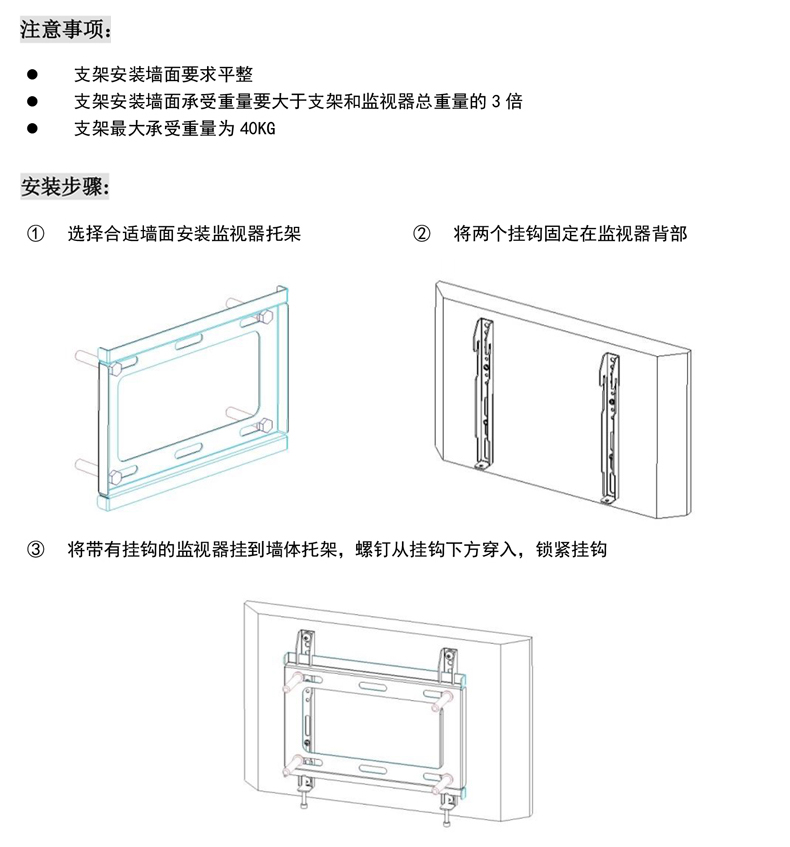 注意事项：

● 支架安装墙面要求平整
● 支架安装墙面承受重量要大于支架和监视器总重量的 3 倍
● 支架最大承受重量为 40KG

安装步骤：

① 选择合适墙面安装监视器托架

② 将两个挂钩固定在监视器背部

③ 将带有挂钩的监视器挂到墙体托架，螺钉从挂钩下方穿入，锁紧挂钩