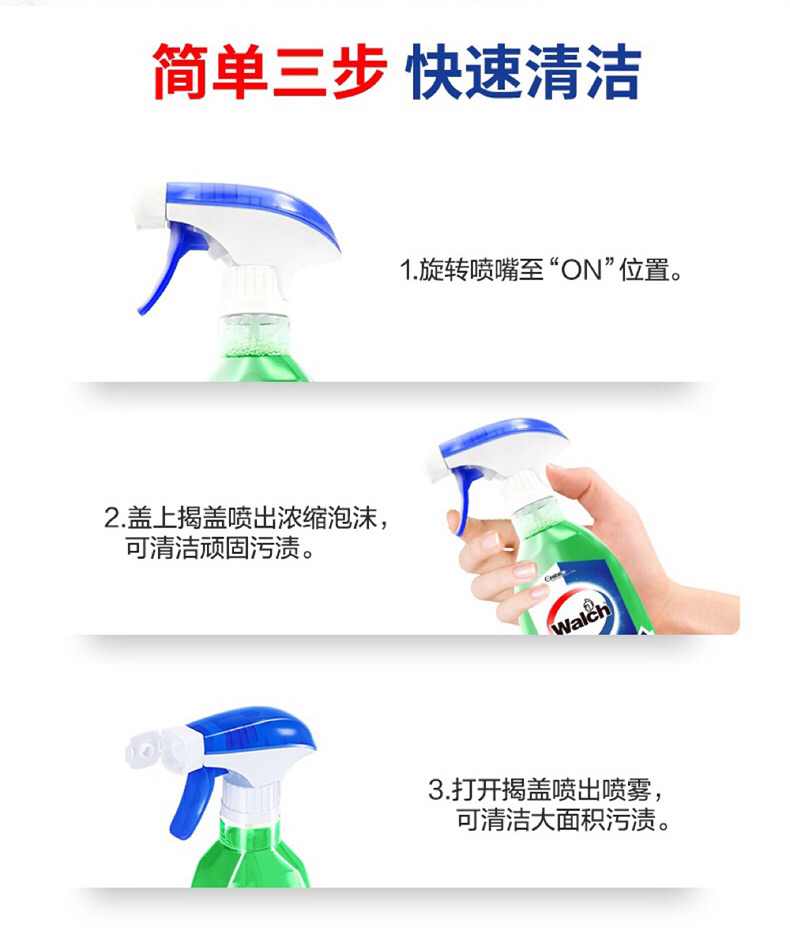 简单三步 快速清洁

1.旋转喷嘴至“ON”位置。

2.盖上揭盖喷出浓缩泡沫，可清洁顽固污渍。

Walch

3.打开揭盖喷出喷雾，可清洁大面积污渍。