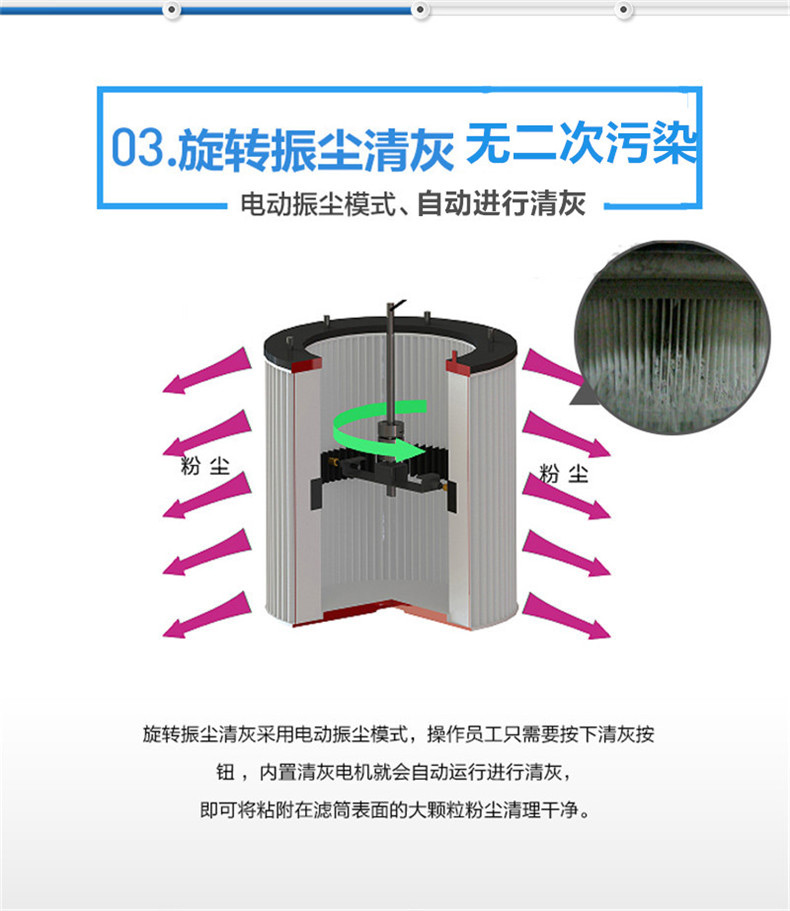 03.旋转振尘清灰 无二次污染

电动振尘模式、自动进行清灰

粉尘

粉尘

旋转振尘清灰采用电动振尘模式，操作员工只需要按下清灰按钮，内置清灰电机就会自动运行进行清灰，即可将粘附在滤筒表面的大颗粒粉尘清理干净。