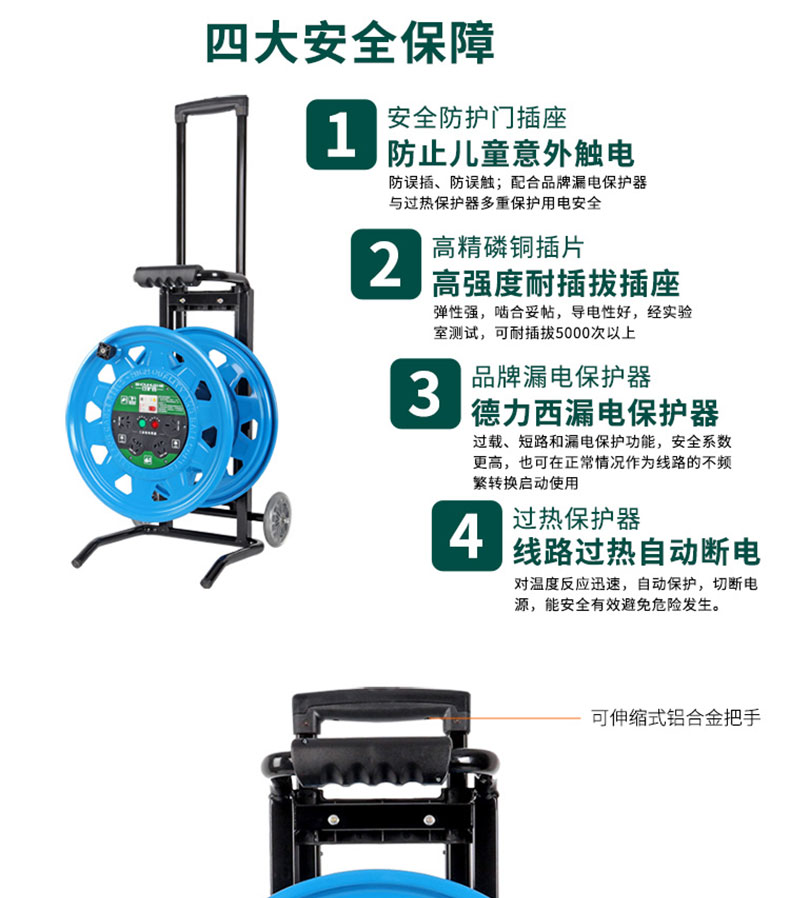 四大安全保障

1
安全防护门插座
防止儿童意外触电
防误插、防误触；配合品牌漏电保护器与过热保护器多重保护用电安全

2
高精磷铜插片
高强度耐插拔插座
弹性强，啮合妥帖，导电性好，经实验室测试，可耐插拔5000次以上

3
品牌漏电保护器
德力西漏电保护器
过载、短路和漏电保护功能，安全系数更高，也可在正常情况作为线路的不频繁转换启动使用

4
过热保护器
线路过热自动断电
对温度反应迅速，自动保护，切断电源，能安全有效避免危险发生。

可伸缩式铝合金把手