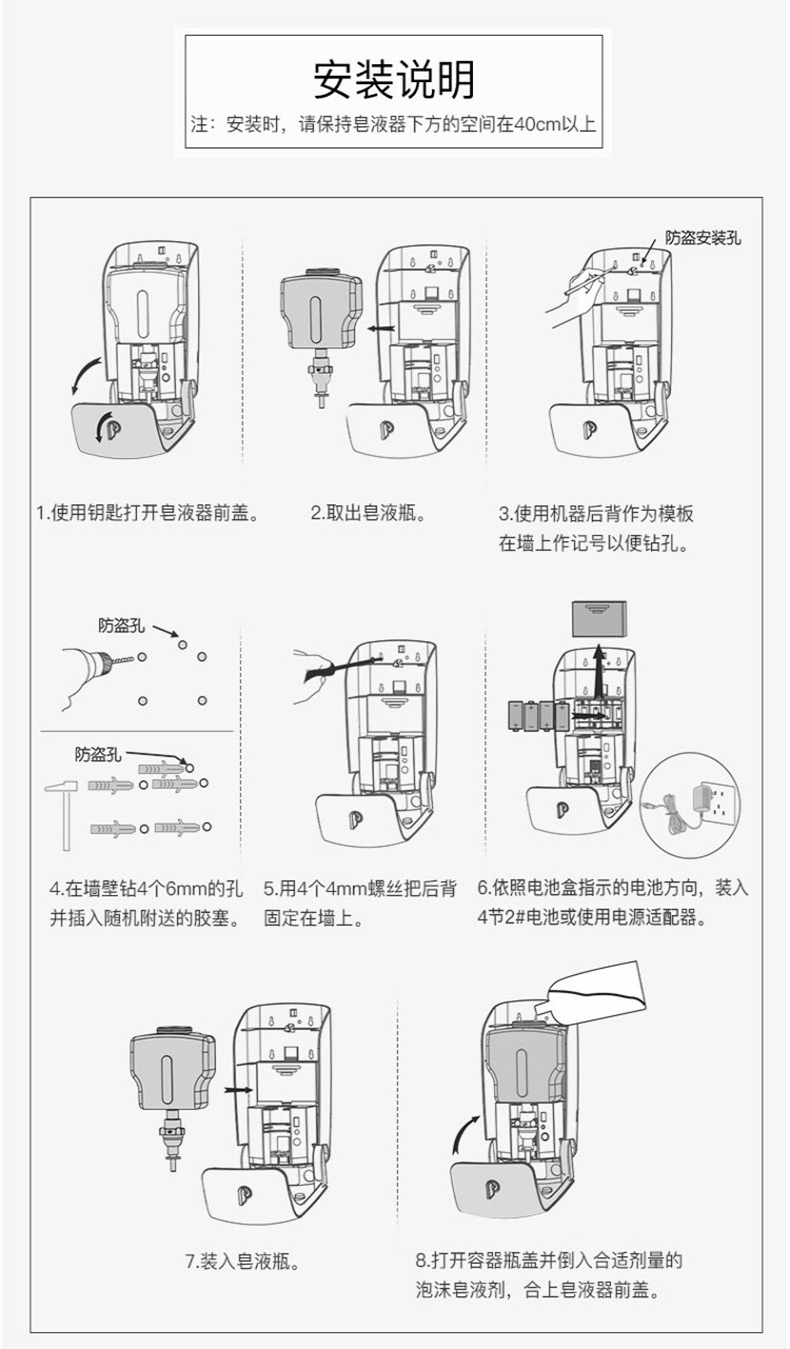 安装说明

注：安装时，请保持皂液器下方的空间在40cm以上

防盗安装孔

1.使用钥匙打开皂液器前盖。

2.取出皂液瓶。

3.使用机器后背作为模板在墙上作记号以便钻孔。

防盗孔

防盗孔

4.在墙壁钻4个6mm的孔并插入随机附送的胶塞。

5.用4个4mm螺丝把后背固定在墙上。

6.依照电池盒指示的电池方向，装入4节2#电池或使用电源适配器。

7.装入皂液瓶。

8.打开容器瓶盖并倒入合适剂量的泡沫皂液剂，合上皂液器前盖。