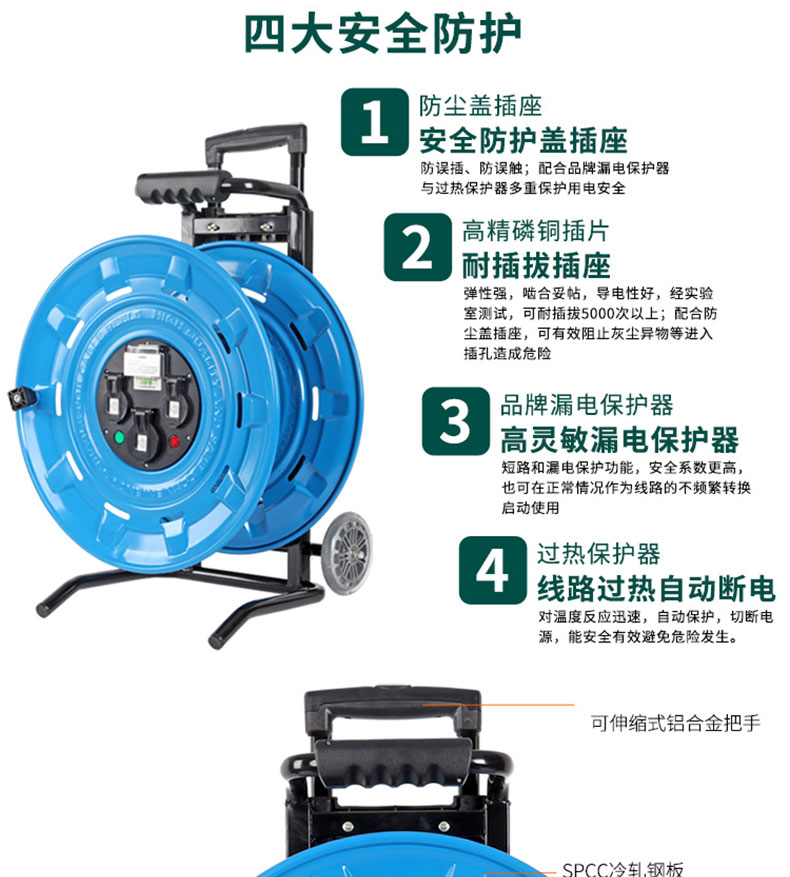 四大安全防护

1
防尘盖插座
安全防护盖插座
防误插、防误触；配合品牌漏电保护器与过热保护器多重保护用电安全

2
高精磷铜插片
耐插拔插座
弹性强，啮合妥帖，导电性好，经实验室测试，可耐插拔5000次以上；配合防尘盖插座，可有效阻止灰尘异物等进入插孔造成危险

3
品牌漏电保护器
高灵敏漏电保护器
短路和漏电保护功能，安全系数更高，也可在正常情况作为线路的不频繁转换启动使用

4
过热保护器
线路过热自动断电
对温度反应迅速，自动保护，切断电源，能安全有效避免危险发生。

可伸缩式铝合金把手

SPCC冷轧钢板