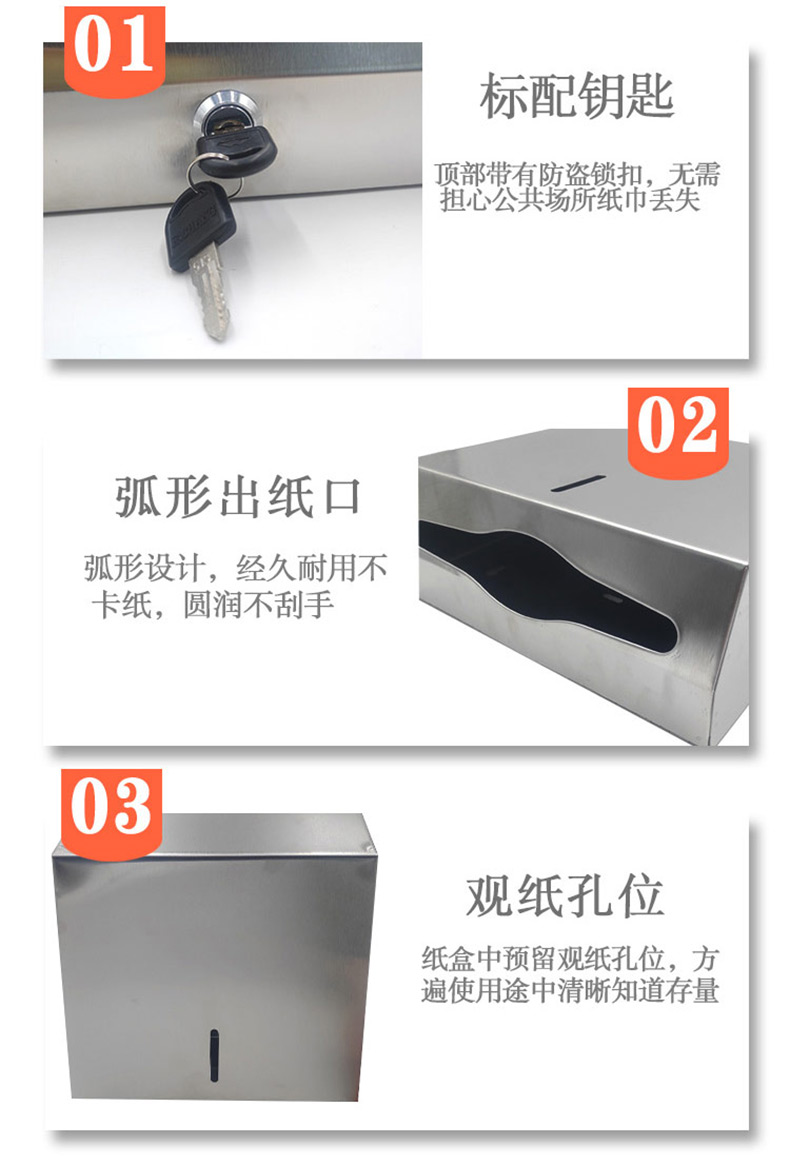 01

标配钥匙

顶部带有防盗锁扣，无需担心公共场所纸巾丢失

02

弧形出纸口

弧形设计，经久耐用不卡纸，圆润不刮手

03

观纸孔位

纸盒中预留观纸孔位，方遍使用途中清晰知道存量