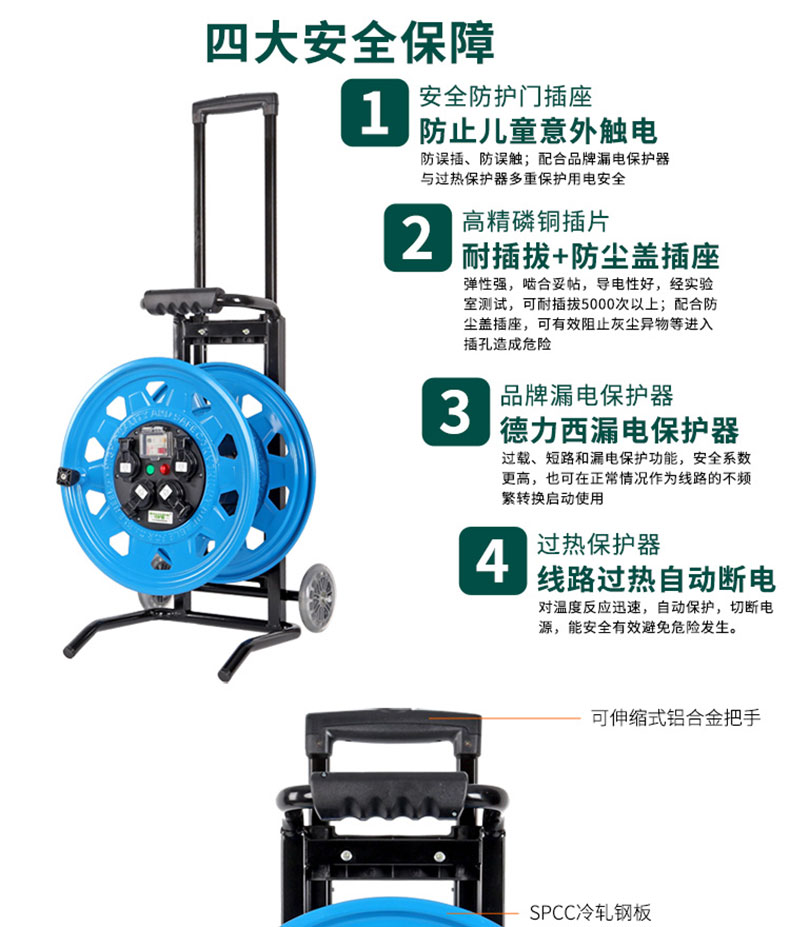 四大安全保障

1
安全防护门插座
防止儿童意外触电
防误插、防误触；配合品牌漏电保护器与过热保护器多重保护用电安全

2
高精磷铜插片
耐插拔+防尘盖插座
弹性强，啮合妥帖，导电性好，经实验室测试，可耐插拔5000次以上；配合防尘盖插座，可有效阻止灰尘异物等进入插孔造成危险

3
品牌漏电保护器
德力西漏电保护器
过载、短路和漏电保护功能，安全系数更高，也可在正常情况作为线路的不频繁转换启动使用

4
过热保护器
线路过热自动断电
对温度反应迅速，自动保护，切断电源，能安全有效避免危险发生。

可伸缩式铝合金把手

SPCC冷轧钢板