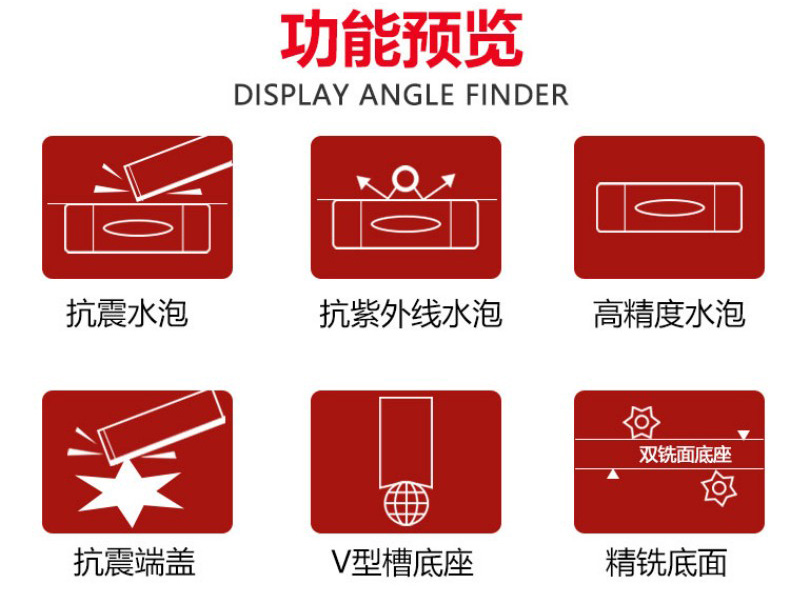 功能预览

DISPLAY ANGLE FINDER

抗震水泡

抗紫外线水泡

高精度水泡

抗震端盖

V型槽底座

双铣面底座

精铣底面