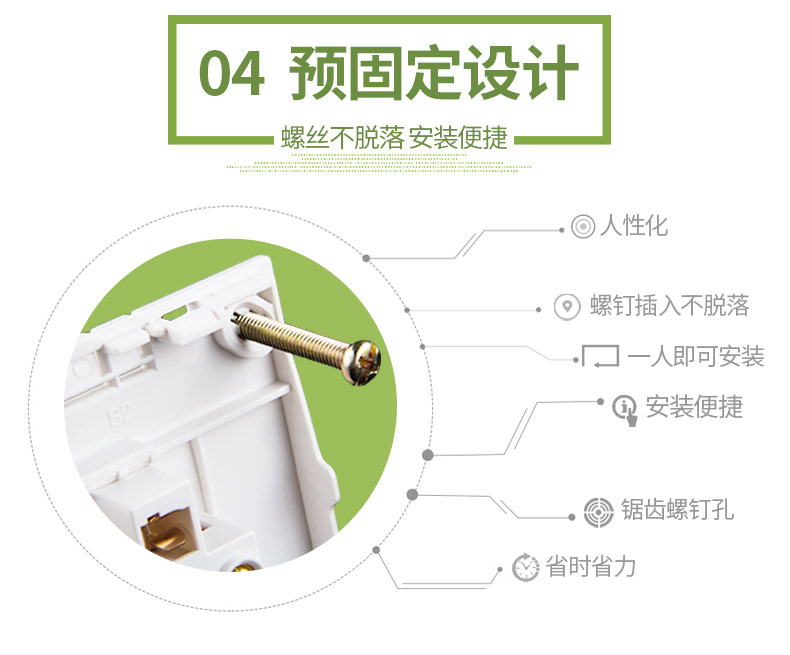 04 预固定设计

螺丝不脱落 安装便捷

B2

人性化

螺钉插入不脱落

一人即可安装

安装便捷

锯齿螺钉孔

省时省力