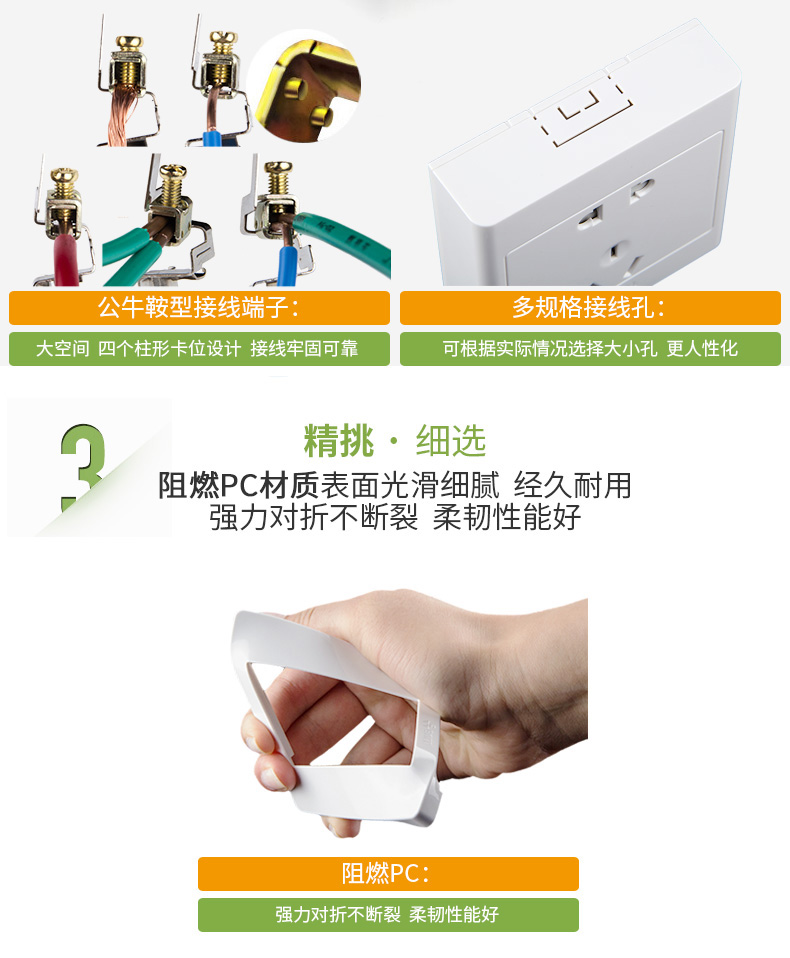 公牛鞍型接线端子：

大空间 四个柱形卡位设计 接线牢固可靠

多规格接线孔：

可根据实际情况选择大小孔 更人性化

3

精挑 · 细选

阻燃PC材质表面光滑细腻 经久耐用
强力对折不断裂 柔韧性能好

阻燃PC：

强力对折不断裂 柔韧性能好