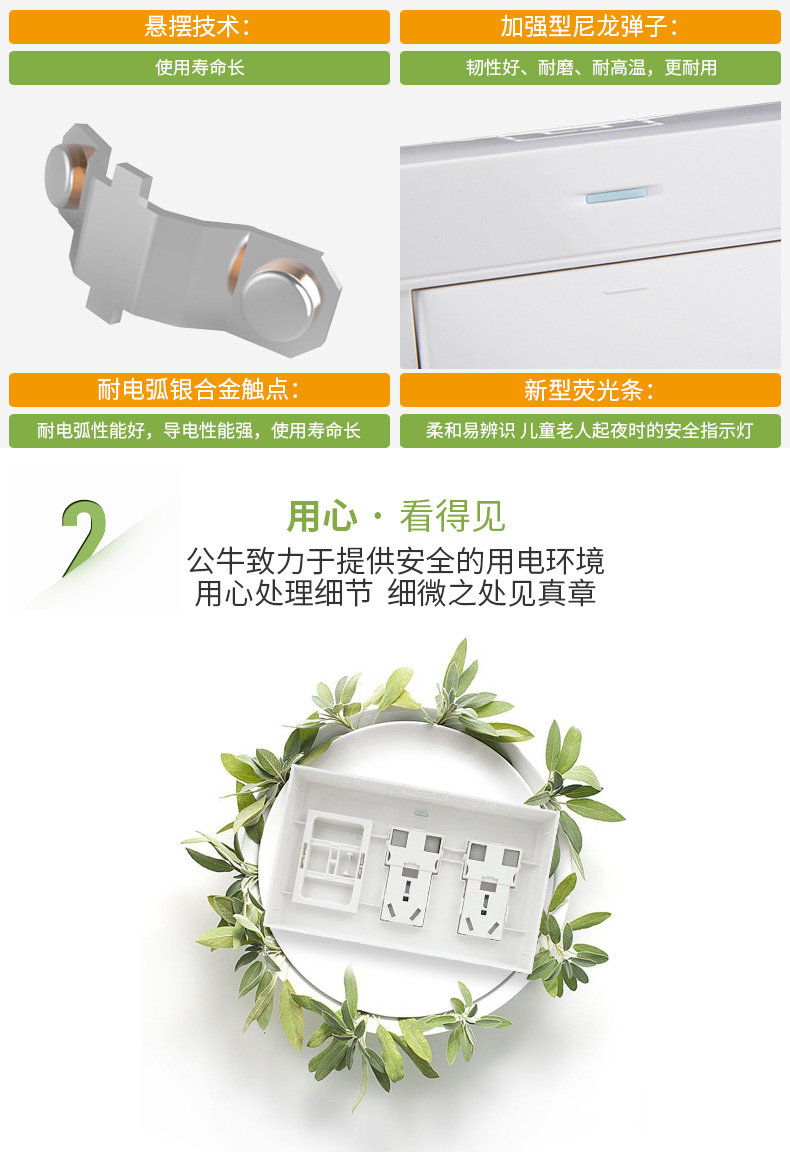 悬摆技术：

使用寿命长

加强型尼龙弹子：

韧性好、耐磨、耐高温，更耐用

耐电弧银合金触点：

耐电弧性能好，导电性能强，使用寿命长

新型荧光条：

柔和易辨识 儿童老人起夜时的安全指示灯

2

用心 · 看得见

公牛致力于提供安全的用电环境
用心处理细节 细微之处见真章