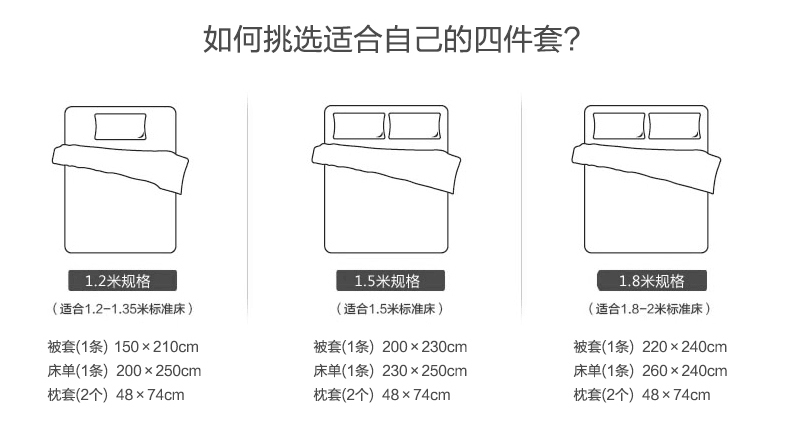 如何挑选适合自己的四件套?

1.2米规格
（适合1.2-1.35米标准床）
被套(1条) 150×210cm
床单(1条) 200×250cm
枕套(2个) 48×74cm

1.5米规格
（适合1.5米标准床）
被套(1条) 200×230cm
床单(1条) 230×250cm
枕套(2个) 48×74cm

1.8米规格
（适合1.8-2米标准床）
被套(1条) 220×240cm
床单(1条) 260×240cm
枕套(2个) 48×74cm