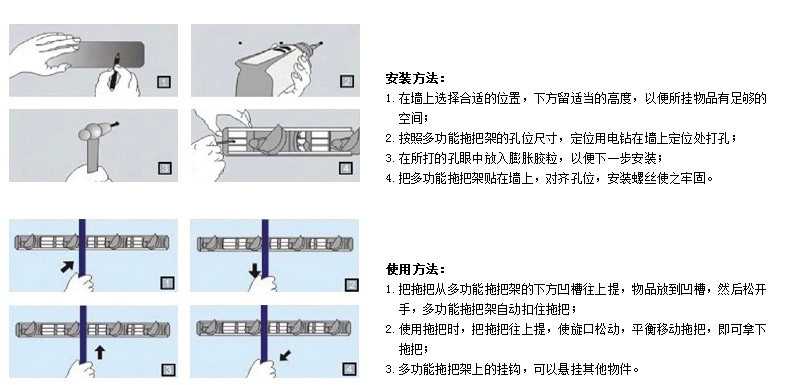 1

2

3

4

安装方法：
1. 在墙上选择合适的位置，下方留适当的高度，以便所挂物品有足够的空间；
2. 按照多功能拖把架的孔位尺寸，定位用电钻在墙上定位处打孔；
3. 在所打的孔眼中放入膨胀胶粒，以便下一步安装；
4. 把多功能拖把架贴在墙上，对齐孔位，安装螺丝使之牢固。

1

2

3

4

使用方法：
1. 把拖把从多功能拖把架的下方凹槽往上提，物品放到凹槽，然后松开手，多功能拖把架自动扣住拖把；
2. 使用拖把时，把拖把往上提，使旋口松动，平衡移动拖把，即可拿下拖把；
3. 多功能拖把架上的挂钩，可以悬挂其他物件。