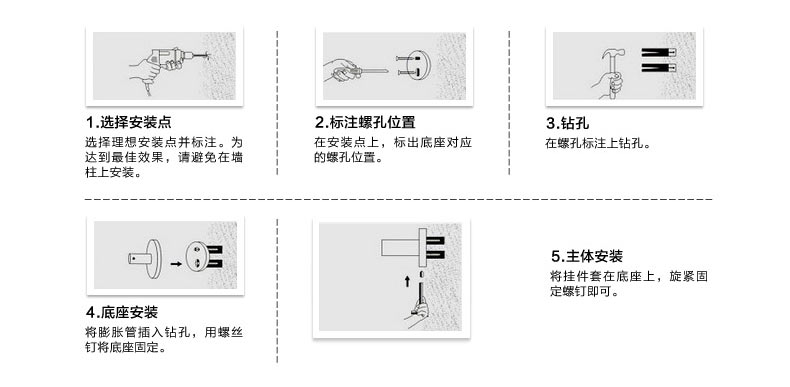 1.选择安装点
选择理想安装点并标注。为达到最佳效果，请避免在墙柱上安装。

2.标注螺孔位置
在安装点上，标出底座对应的螺孔位置。

3.钻孔
在螺孔标注上钻孔。

4.底座安装
将膨胀管插入钻孔，用螺丝钉将底座固定。

5.主体安装
将挂件套在底座上，旋紧固定螺钉即可。