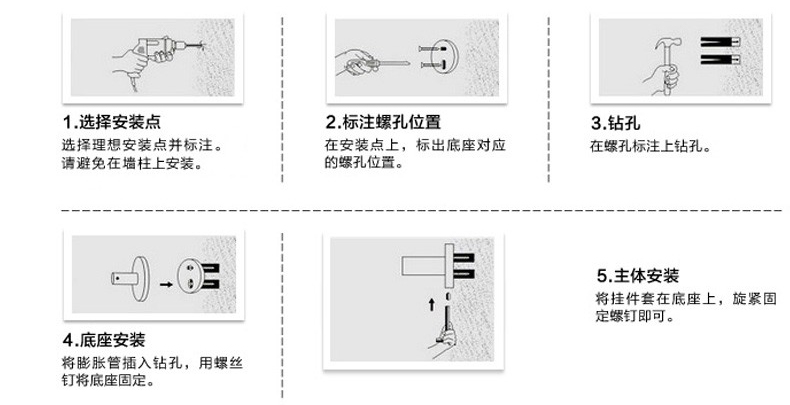 1.选择安装点

选择理想安装点并标注。请避免在墙柱上安装。

2.标注螺孔位置

在安装点上，标出底座对应的螺孔位置。

3.钻孔

在螺孔标注上钻孔。

4.底座安装

将膨胀管插入钻孔，用螺丝钉将底座固定。

5.主体安装

将挂件套在底座上，旋紧固定螺钉即可。