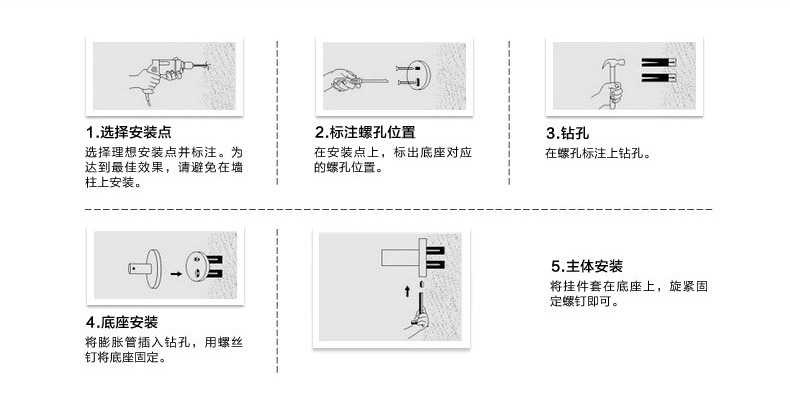 1.选择安装点
选择理想安装点并标注。为达到最佳效果，请避免在墙柱上安装。

2.标注螺孔位置
在安装点上，标出底座对应的螺孔位置。

3.钻孔
在螺孔标注上钻孔。

4.底座安装
将膨胀管插入钻孔，用螺丝钉将底座固定。

5.主体安装
将挂件套在底座上，旋紧固定螺钉即可。