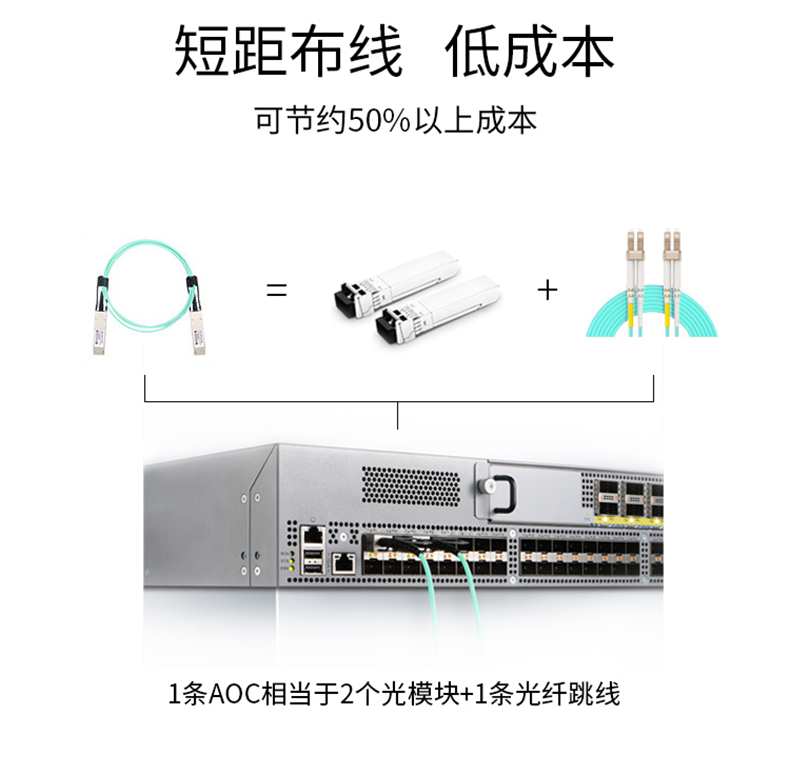 短距布线　低成本

可节约50%以上成本

=

+

1条AOC相当于2个光模块+1条光纤跳线