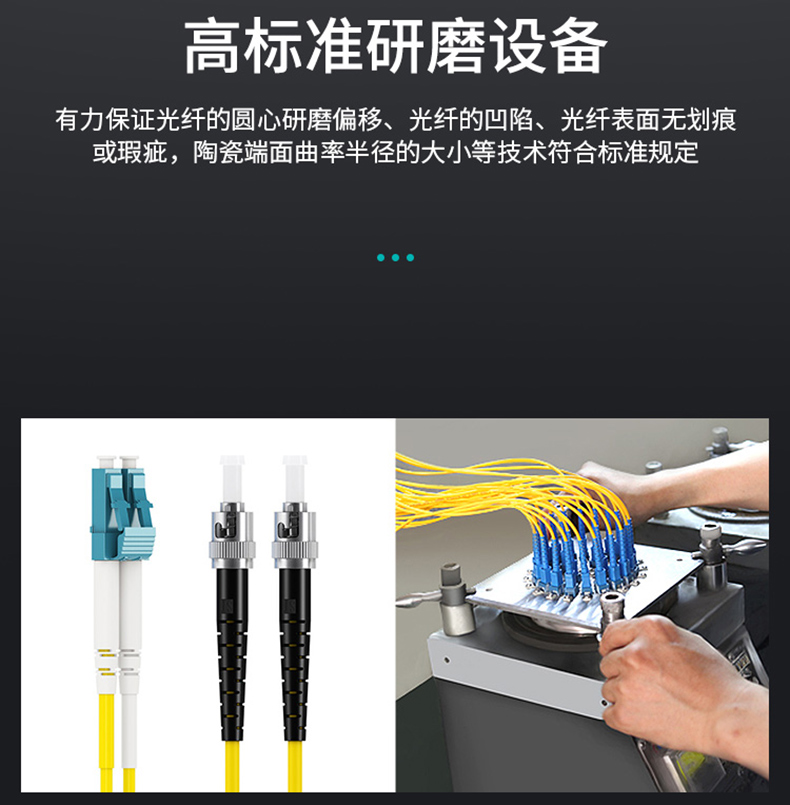 高标准研磨设备

有力保证光纤的圆心研磨偏移、光纤的凹陷、光纤表面无划痕或瑕疵，陶瓷端面曲率半径的大小等技术符合标准规定