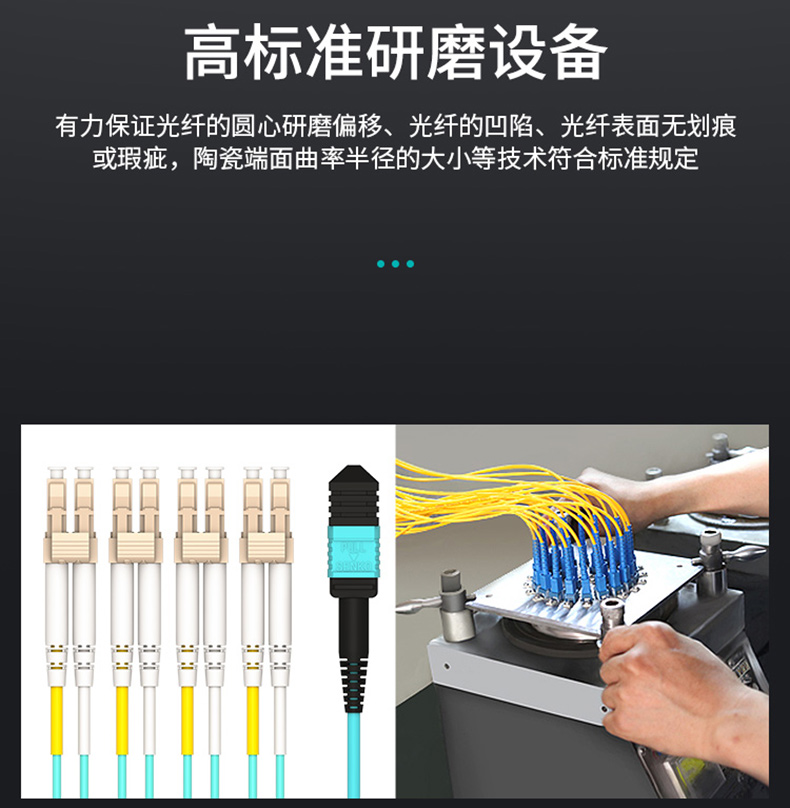 高标准研磨设备

有力保证光纤的圆心研磨偏移、光纤的凹陷、光纤表面无划痕或瑕疵，陶瓷端面曲率半径的大小等技术符合标准规定