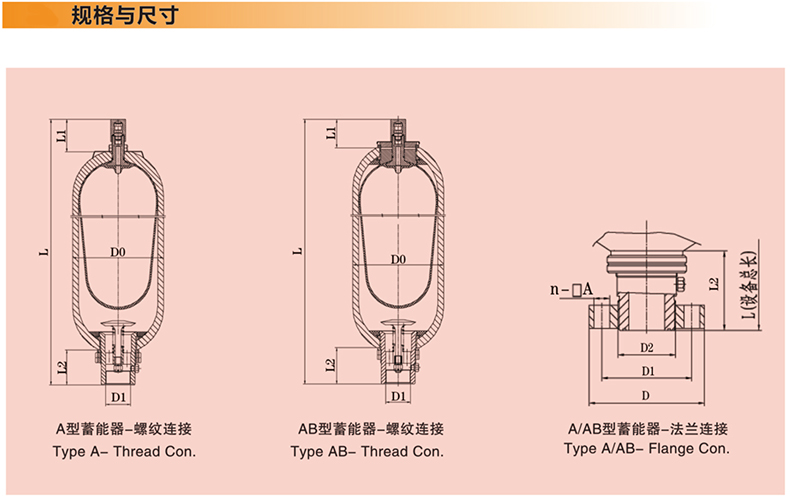 规格与尺寸

L1

L

D0

L2

D1

A型蓄能器-螺纹连接
Type A- Thread Con.

L1

L

D0

L2

D1

AB型蓄能器-螺纹连接
Type AB- Thread Con.

n-□A

L2

L(设备总长)

D2

D1

D

A/AB型蓄能器-法兰连接
Type A/AB- Flange Con.