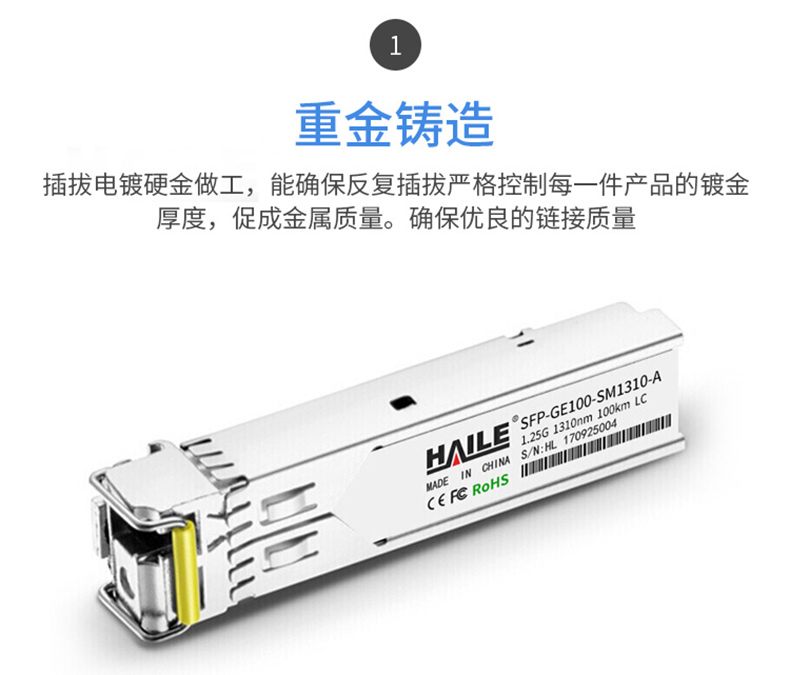 1

重金铸造

插拔电镀硬金做工，能确保反复插拔严格控制每一件产品的镀金厚度，促成金属质量。确保优良的链接质量

HAILE®
MADE IN CHINA
CE FC RoHS
SFP-GE100-SM1310-A
1.25G 1310nm 100km LC
S/N:HL 170925004