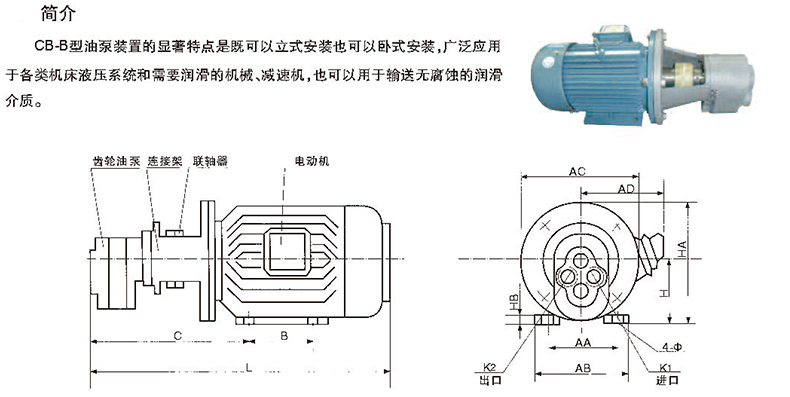 简介

CB-B型油泵装置的显著特点是既可以立式安装也可以卧式安装，广泛应用于各类机床液压系统和需要润滑的机械、减速机，也可以用于输送无腐蚀的润滑介质。

齿轮油泵 连接架 联轴器 电动机

C B L

AC AD HA H HB AA AB 4-Φ K2 出口 K1 进口