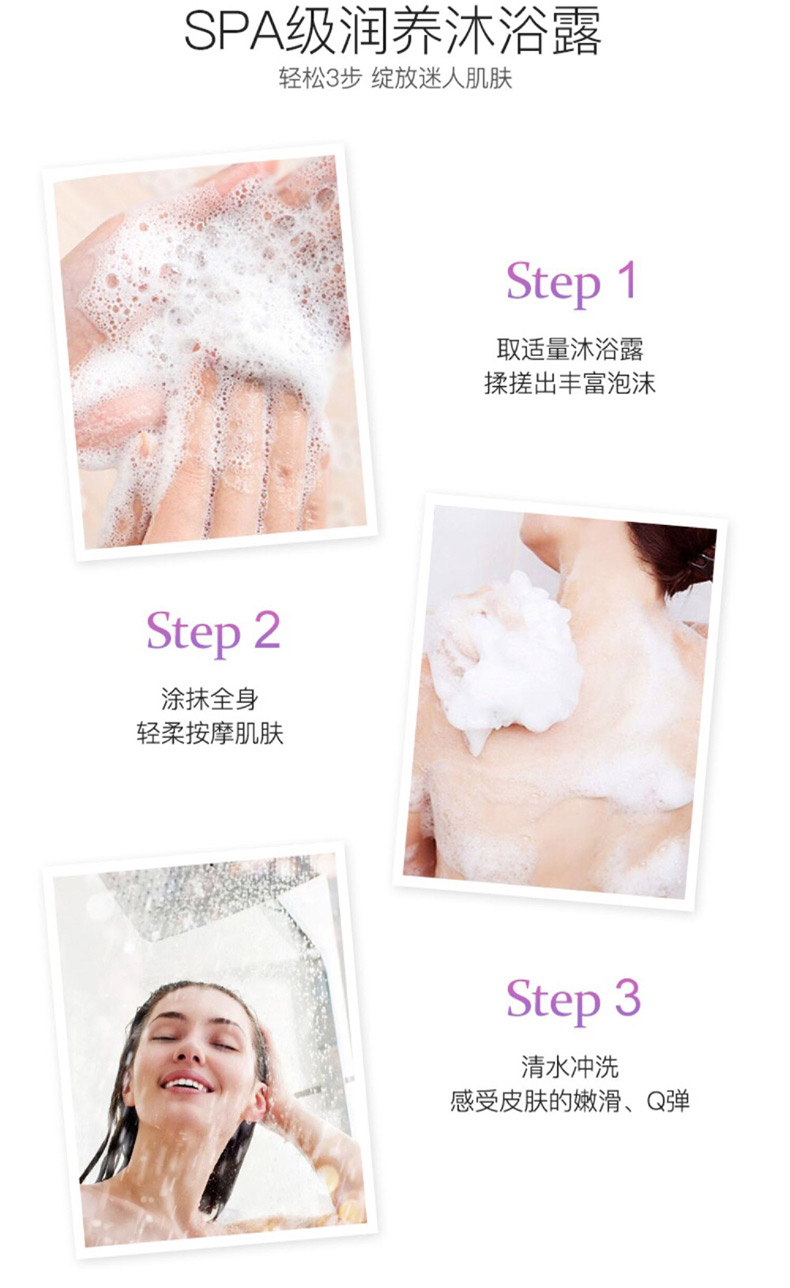 SPA级润养沐浴露
轻松3步 绽放迷人肌肤

Step 1
取适量沐浴露
揉搓出丰富泡沫

Step 2
涂抹全身
轻柔按摩肌肤

Step 3
清水冲洗
感受皮肤的嫩滑、Q弹