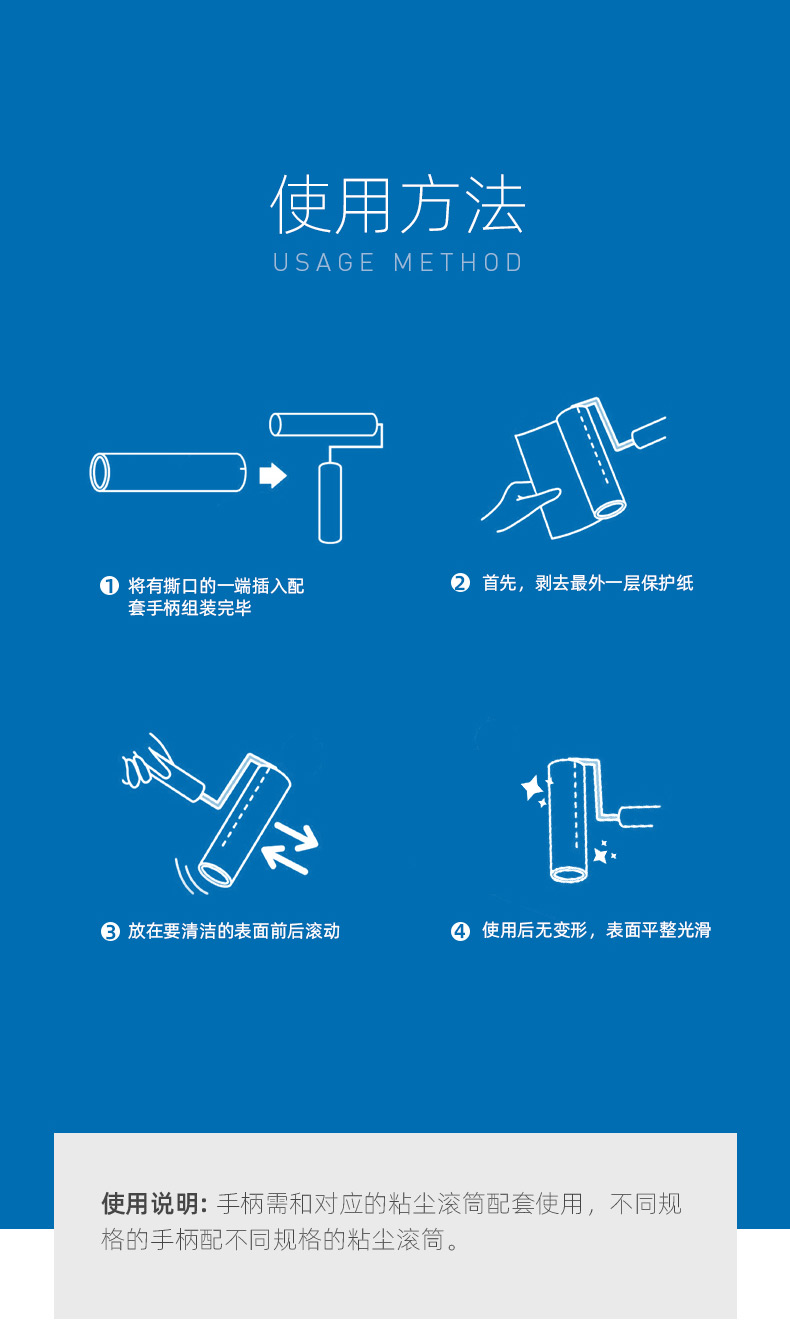 使用方法
USAGE METHOD

❶ 将有撕口的一端插入配套手柄组装完毕

❷ 首先，剥去最外一层保护纸

❸ 放在要清洁的表面前后滚动

❹ 使用后无变形，表面平整光滑

使用说明: 手柄需和对应的粘尘滚筒配套使用，不同规格的手柄配不同规格的粘尘滚筒。