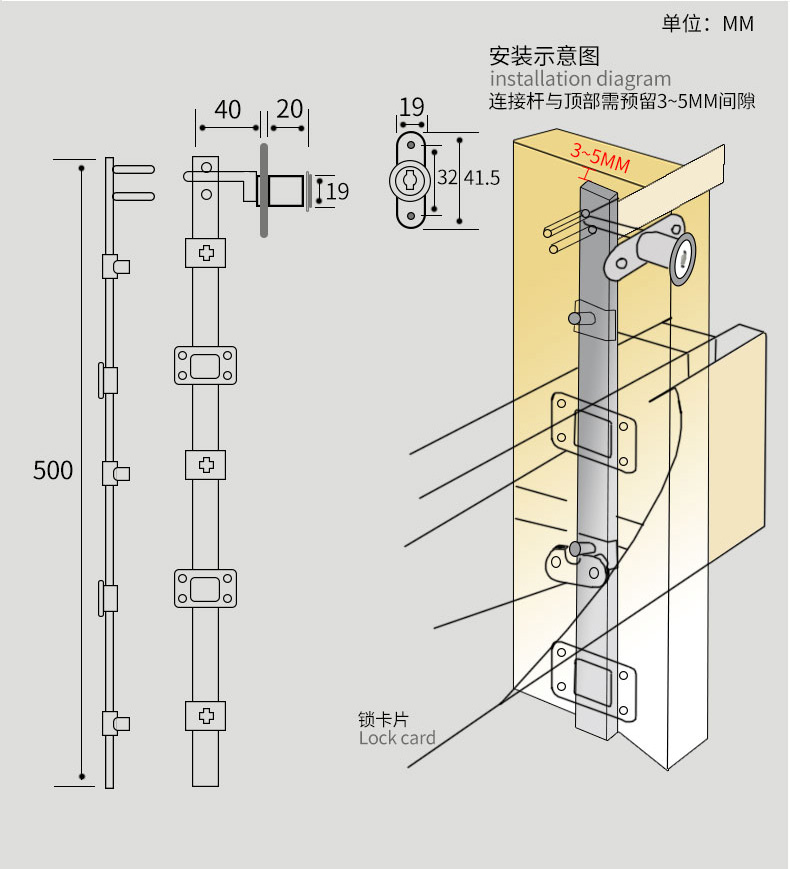 单位：MM

安装示意图
installation diagram
连接杆与顶部需预留3~5MM间隙

40
20
19
19
32
41.5
3~5MM
500

锁卡片
Lock card