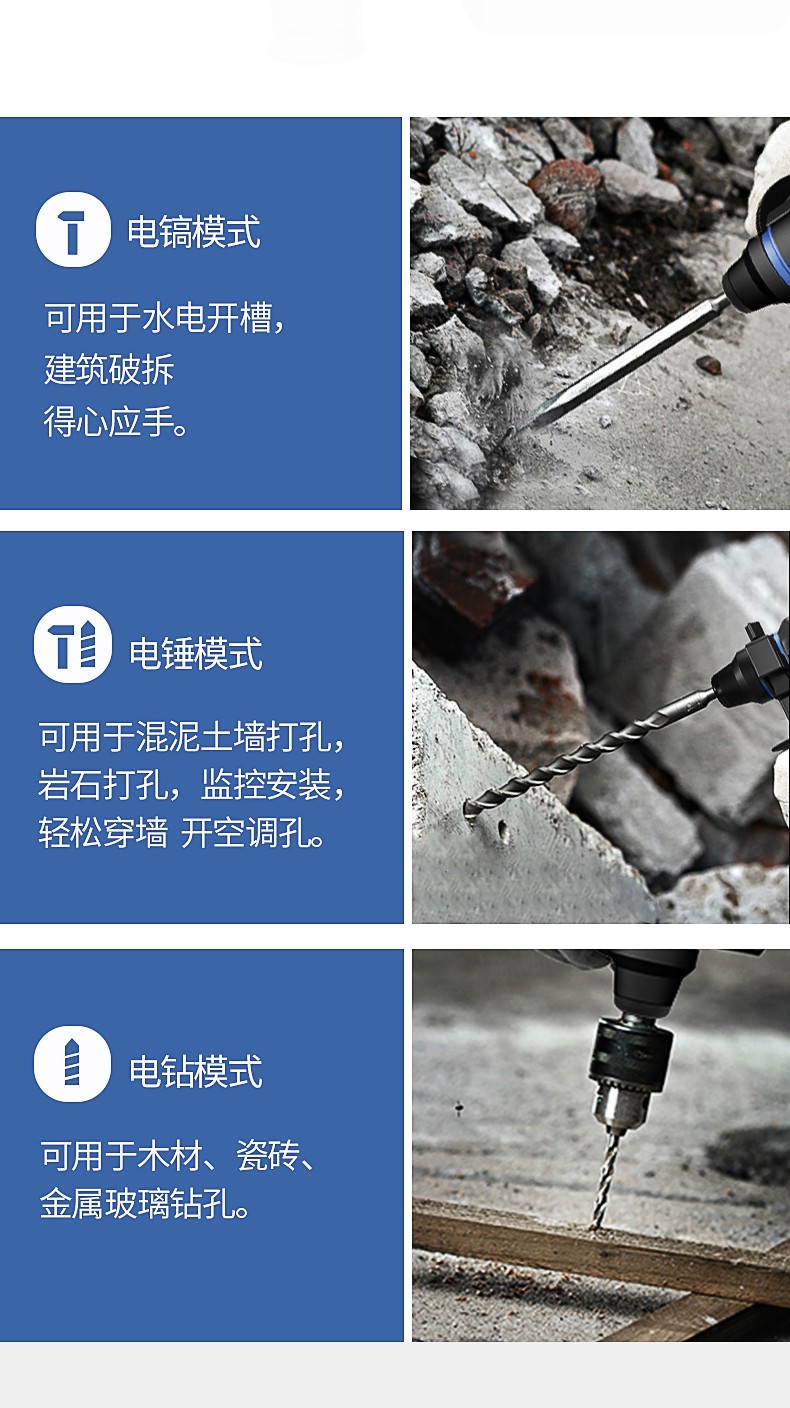 电镐模式

可用于水电开槽，
建筑破拆
得心应手。

电锤模式

可用于混泥土墙打孔，
岩石打孔，监控安装，
轻松穿墙 开空调孔。

电钻模式

可用于木材、瓷砖、
金属玻璃钻孔。