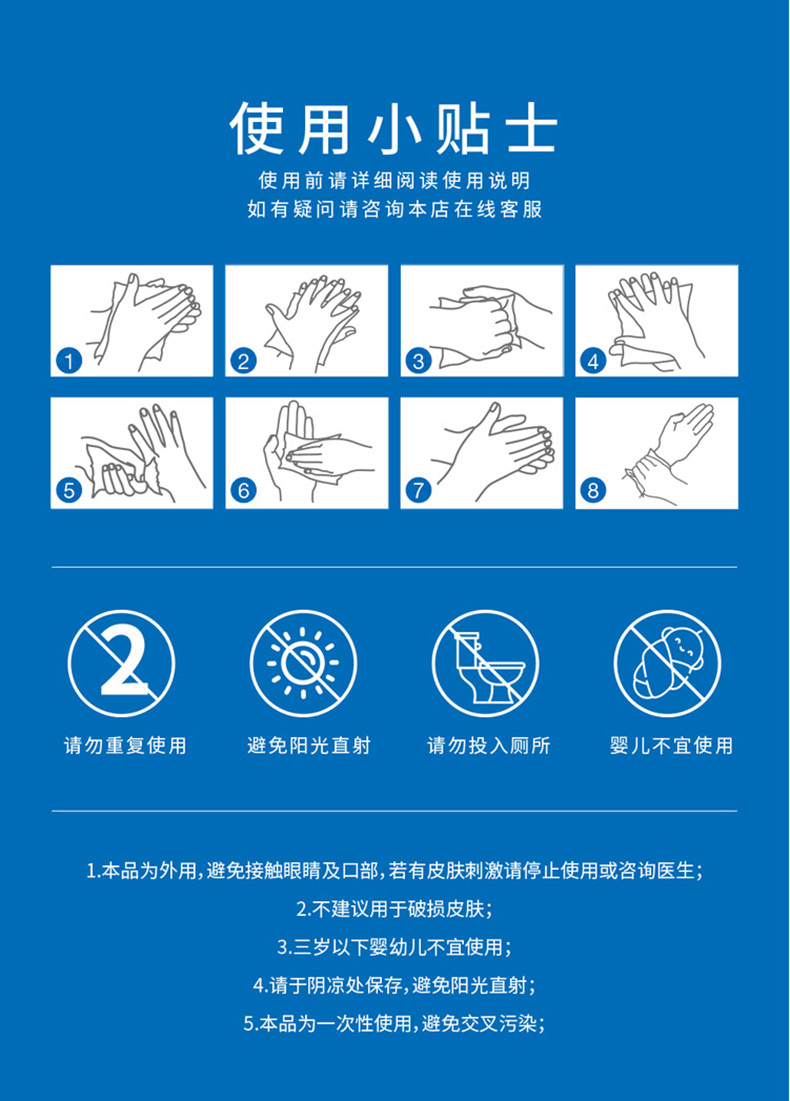 使用小贴士

使用前请详细阅读使用说明
如有疑问请咨询本店在线客服

1

2

3

4

5

6

7

8

2

请勿重复使用

避免阳光直射

请勿投入厕所

婴儿不宜使用

1.本品为外用，避免接触眼睛及口部，若有皮肤刺激请停止使用或咨询医生；

2.不建议用于破损皮肤；

3.三岁以下婴幼儿不宜使用；

4.请于阴凉处保存，避免阳光直射；

5.本品为一次性使用，避免交叉污染；