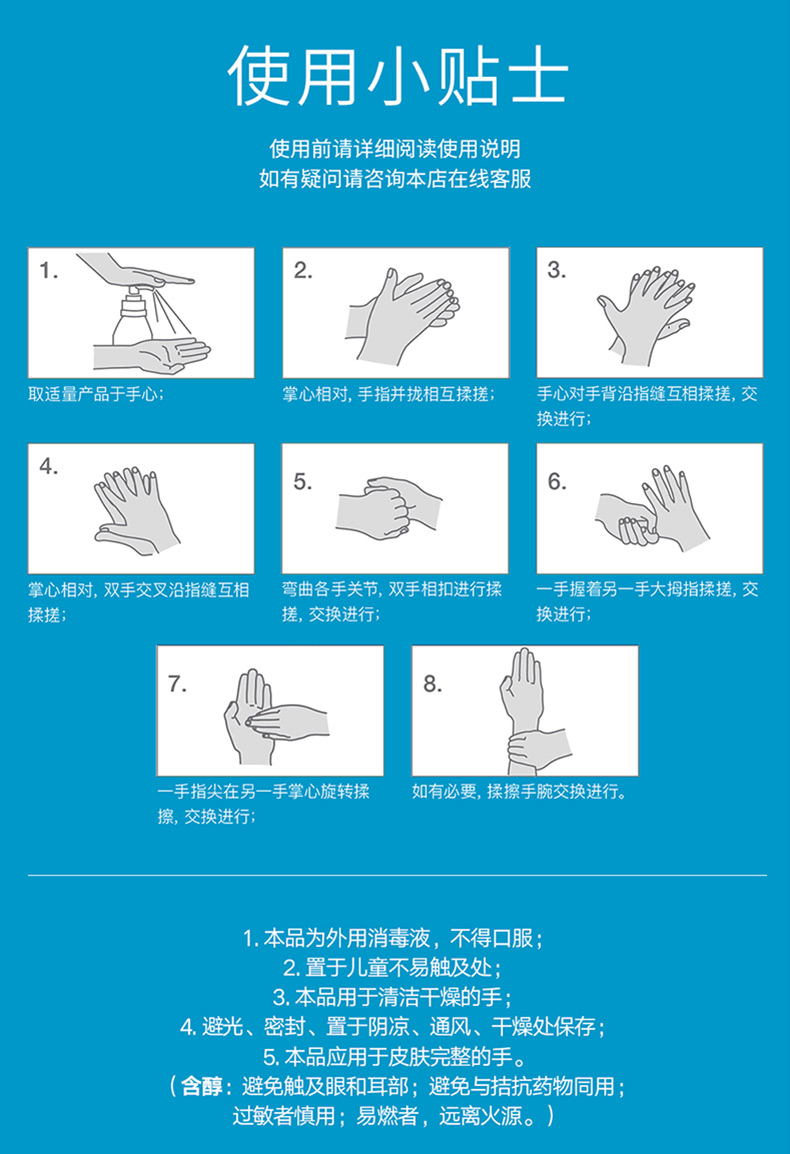 使用小贴士

使用前请详细阅读使用说明
如有疑问请咨询本店在线客服

1.

取适量产品于手心；

2.

掌心相对，手指并拢相互揉搓；

3.

手心对手背沿指缝互相揉搓，交换进行；

4.

掌心相对，双手交叉沿指缝互相揉搓；

5.

弯曲各手关节，双手相扣进行揉搓，交换进行；

6.

一手握着另一手大拇指揉搓，交换进行；

7.

一手指尖在另一手掌心旋转揉擦，交换进行；

8.

如有必要，揉擦手腕交换进行。

1. 本品为外用消毒液，不得口服；
2. 置于儿童不易触及处；
3. 本品用于清洁干燥的手；
4. 避光、密封、置于阴凉、通风、干燥处保存；
5. 本品应用于皮肤完整的手。
（含醇：避免触及眼和耳部；避免与拮抗药物同用；
过敏者慎用；易燃者，远离火源。）