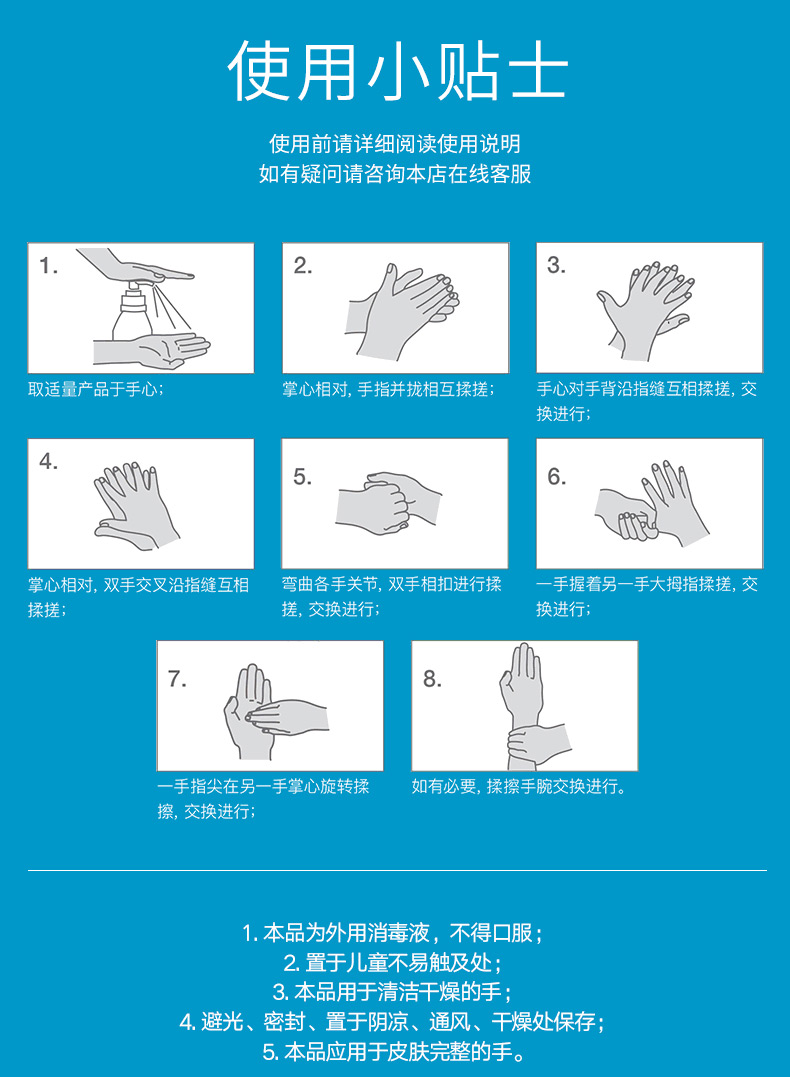 使用小贴士

使用前请详细阅读使用说明
如有疑问请咨询本店在线客服

1.

取适量产品于手心；

2.

掌心相对，手指并拢相互揉搓；

3.

手心对手背沿指缝互相揉搓，交换进行；

4.

掌心相对，双手交叉沿指缝互相揉搓；

5.

弯曲各手关节，双手相扣进行揉搓，交换进行；

6.

一手握着另一手大拇指揉搓，交换进行；

7.

一手指尖在另一手掌心旋转揉擦，交换进行；

8.

如有必要，揉擦手腕交换进行。

1. 本品为外用消毒液，不得口服；
2. 置于儿童不易触及处；
3. 本品用于清洁干燥的手；
4. 避光、密封、置于阴凉、通风、干燥处保存；
5. 本品应用于皮肤完整的手。