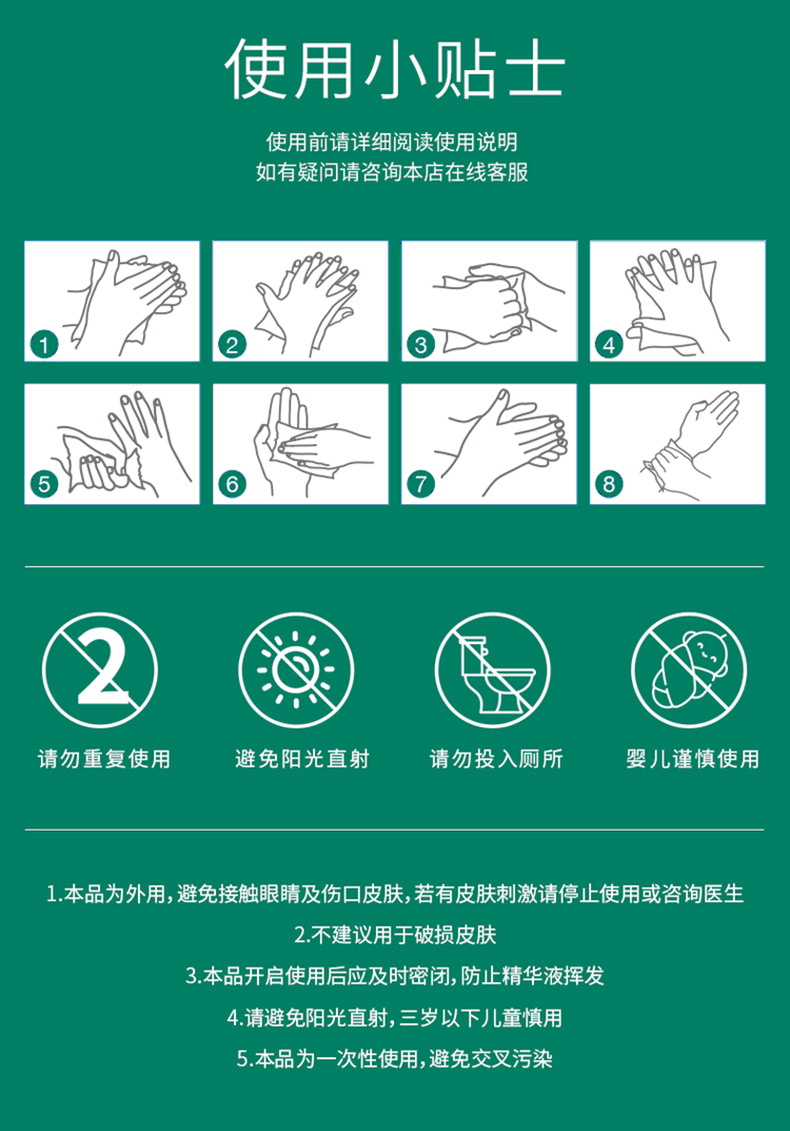 使用小贴士

使用前请详细阅读使用说明
如有疑问请咨询本店在线客服

1 2 3 4
5 6 7 8

2

请勿重复使用　避免阳光直射　请勿投入厕所　婴儿谨慎使用

1.本品为外用,避免接触眼睛及伤口皮肤,若有皮肤刺激请停止使用或咨询医生
2.不建议用于破损皮肤
3.本品开启使用后应及时密闭,防止精华液挥发
4.请避免阳光直射,三岁以下儿童慎用
5.本品为一次性使用,避免交叉污染