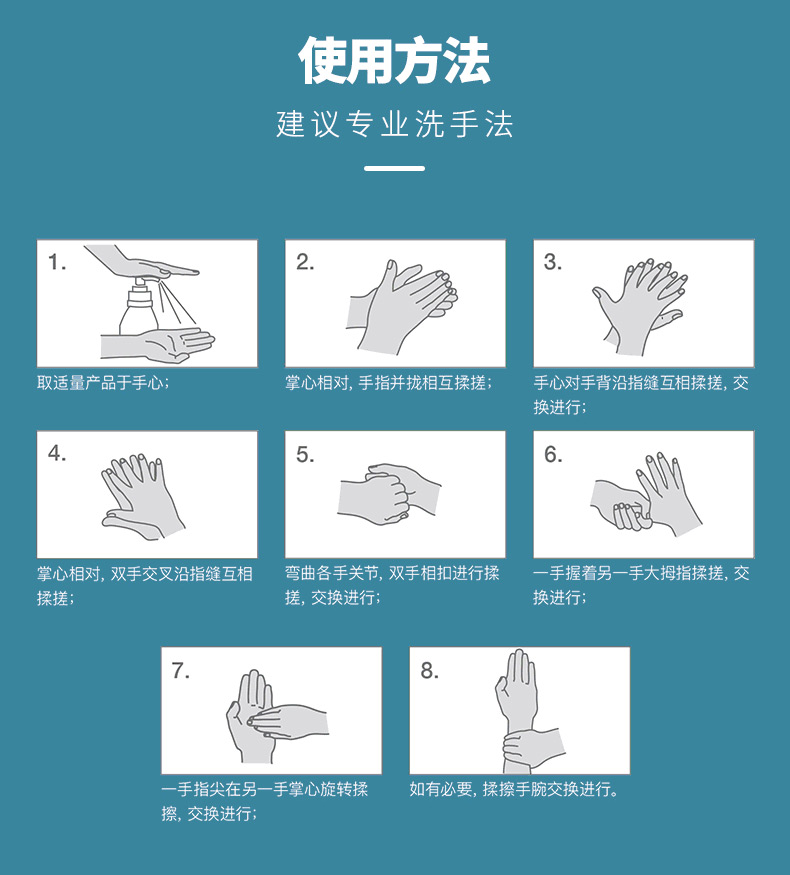 使用方法

建议专业洗手法

1.

取适量产品于手心；

2.

掌心相对，手指并拢相互揉搓；

3.

手心对手背沿指缝互相揉搓，交换进行；

4.

掌心相对，双手交叉沿指缝互相揉搓；

5.

弯曲各手关节，双手相扣进行揉搓，交换进行；

6.

一手握着另一手大拇指揉搓，交换进行；

7.

一手指尖在另一手掌心旋转揉擦，交换进行；

8.

如有必要，揉擦手腕交换进行。