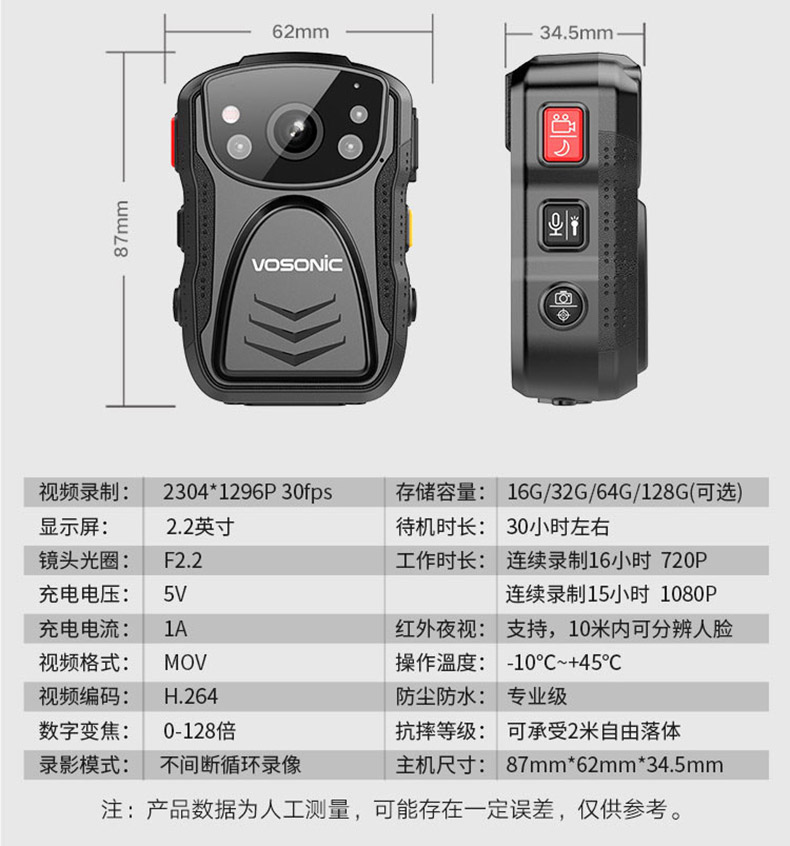 62mm

34.5mm

87mm

VOSONIC

| 视频录制： | 2304*1296P 30fps | 存储容量： | 16G/32G/64G/128G(可选) |
|---|---|---|---|
| 显示屏： | 2.2英寸 | 待机时长： | 30小时左右 |
| 镜头光圈： | F2.2 | 工作时长： | 连续录制16小时 720P |
| 充电电压： | 5V | | 连续录制15小时 1080P |
| 充电电流： | 1A | 红外夜视： | 支持，10米内可分辨人脸 |
| 视频格式： | MOV | 操作温度： | -10°C~+45°C |
| 视频编码： | H.264 | 防尘防水： | 专业级 |
| 数字变焦： | 0-128倍 | 抗摔等级： | 可承受2米自由落体 |
| 录影模式： | 不间断循环录像 | 主机尺寸： | 87mm*62mm*34.5mm |

注：产品数据为人工测量，可能存在一定误差，仅供参考。