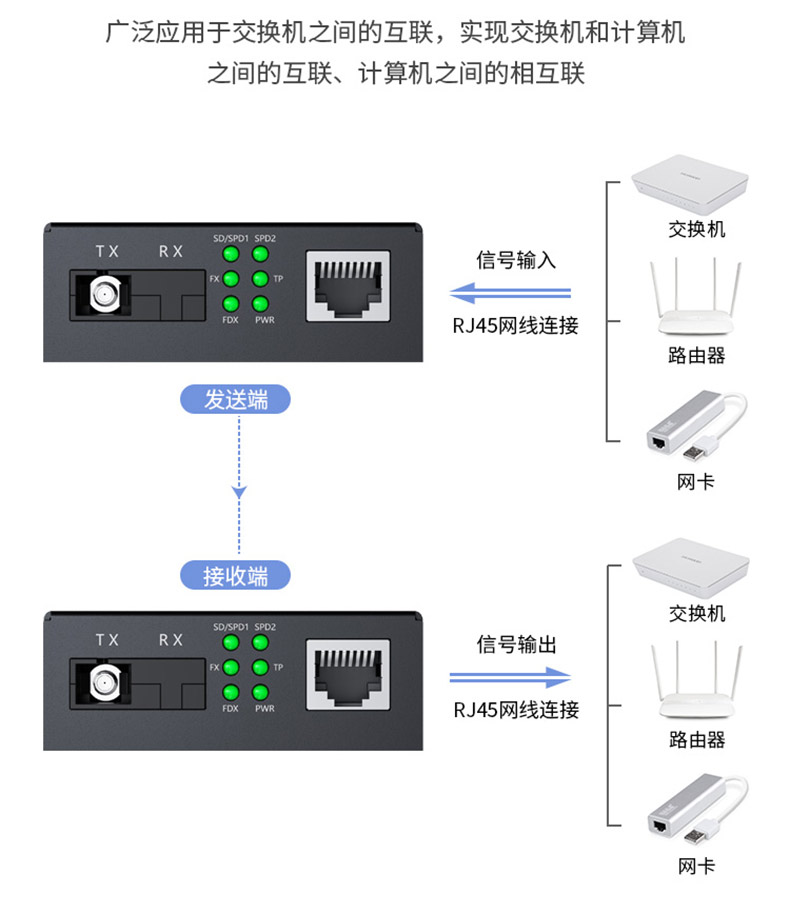 广泛应用于交换机之间的互联，实现交换机和计算机之间的互联、计算机之间的相互联

TX RX
SD/SPD1 SPD2
FX TP
FDX PWR

信号输入
RJ45网线连接

交换机
路由器
网卡

发送端

接收端

TX RX
SD/SPD1 SPD2
FX TP
FDX PWR

信号输出
RJ45网线连接

交换机
路由器
网卡