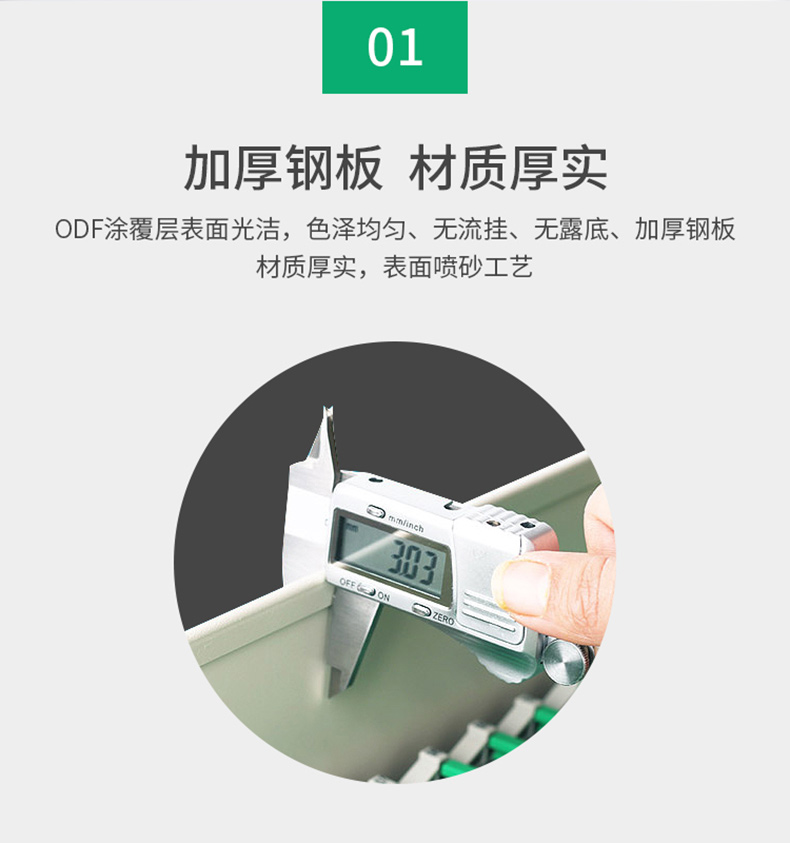 01

加厚钢板 材质厚实

ODF涂覆层表面光洁，色泽均匀、无流挂、无露底、加厚钢板材质厚实，表面喷砂工艺

mm/inch

mm

3.03

OFF ON

ZERO