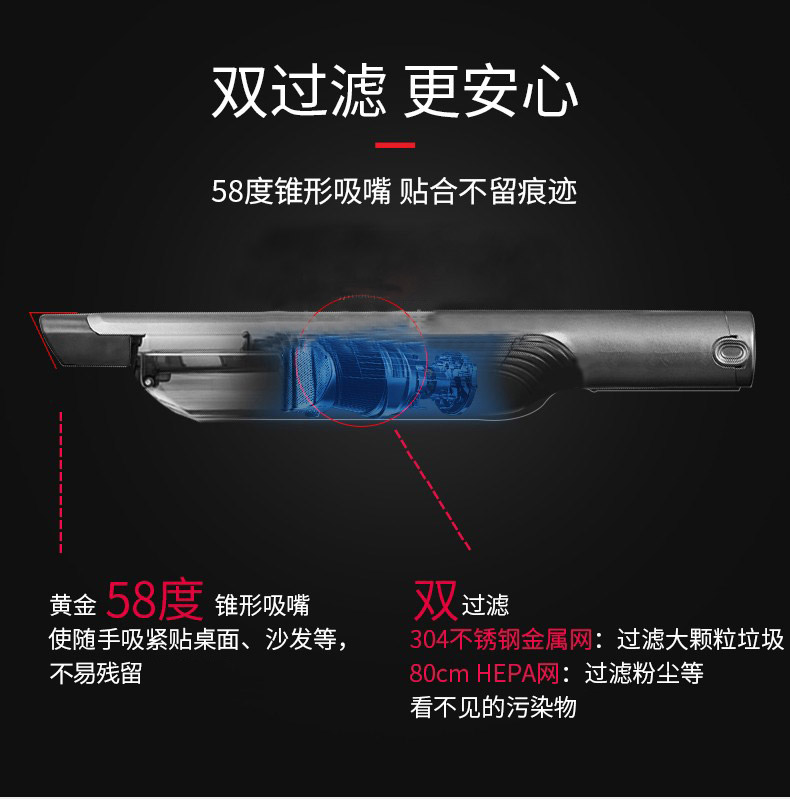 双过滤 更安心

58度锥形吸嘴 贴合不留痕迹

黄金 58度 锥形吸嘴
使随手吸紧贴桌面、沙发等，不易残留

双过滤
304不锈钢金属网：过滤大颗粒垃圾
80cm HEPA网：过滤粉尘等看不见的污染物