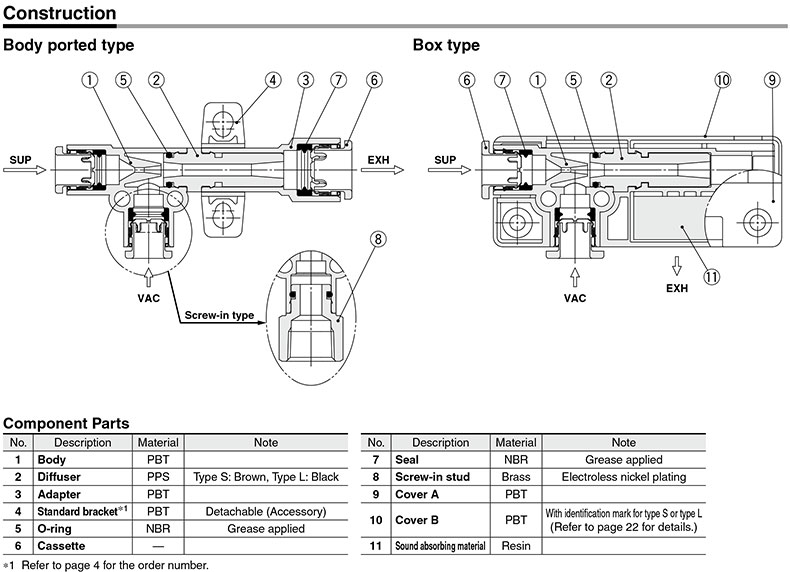 Construction

Body ported type

① ⑤ ② ④ ③ ⑦ ⑥

SUP

EXH

VAC

Screw-in type

⑧

Box type

⑥ ⑦ ① ⑤ ② ⑩ ⑨

SUP

VAC

EXH

⑪

Component Parts

| No. | Description | Material | Note |
|---|---|---|---|
| 1 | Body | PBT | |
| 2 | Diffuser | PPS | Type S: Brown, Type L: Black |
| 3 | Adapter | PBT | |
| 4 | Standard bracket*1 | PBT | Detachable (Accessory) |
| 5 | O-ring | NBR | Grease applied |
| 6 | Cassette | — | |

| No. | Description | Material | Note |
|---|---|---|---|
| 7 | Seal | NBR | Grease applied |
| 8 | Screw-in stud | Brass | Electroless nickel plating |
| 9 | Cover A | PBT | |
| 10 | Cover B | PBT | With identification mark for type S or type L (Refer to page 22 for details.) |
| 11 | Sound absorbing material | Resin | |

*1 Refer to page 4 for the order number.