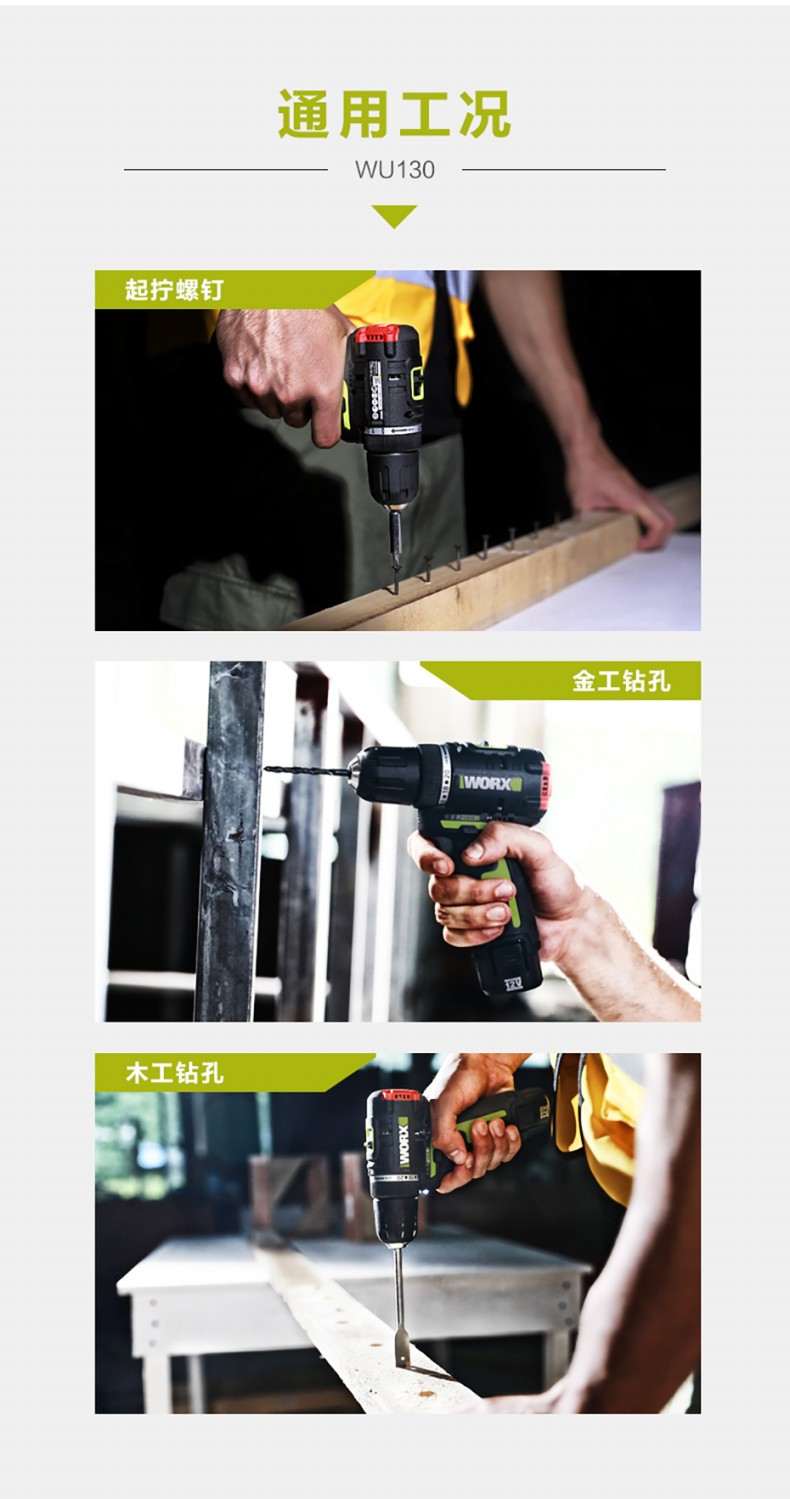 通用工况
WU130

起拧螺钉

金工钻孔
WORX
12V

木工钻孔
WORX