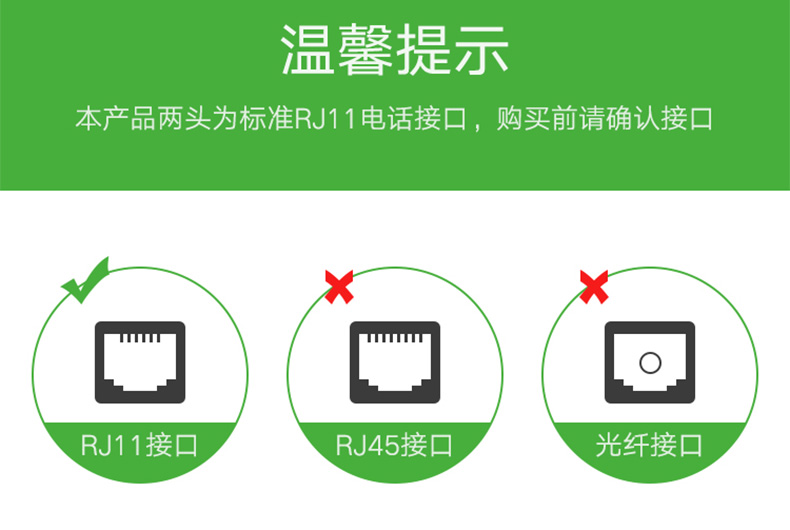 温馨提示

本产品两头为标准RJ11电话接口，购买前请确认接口

RJ11接口

RJ45接口

光纤接口