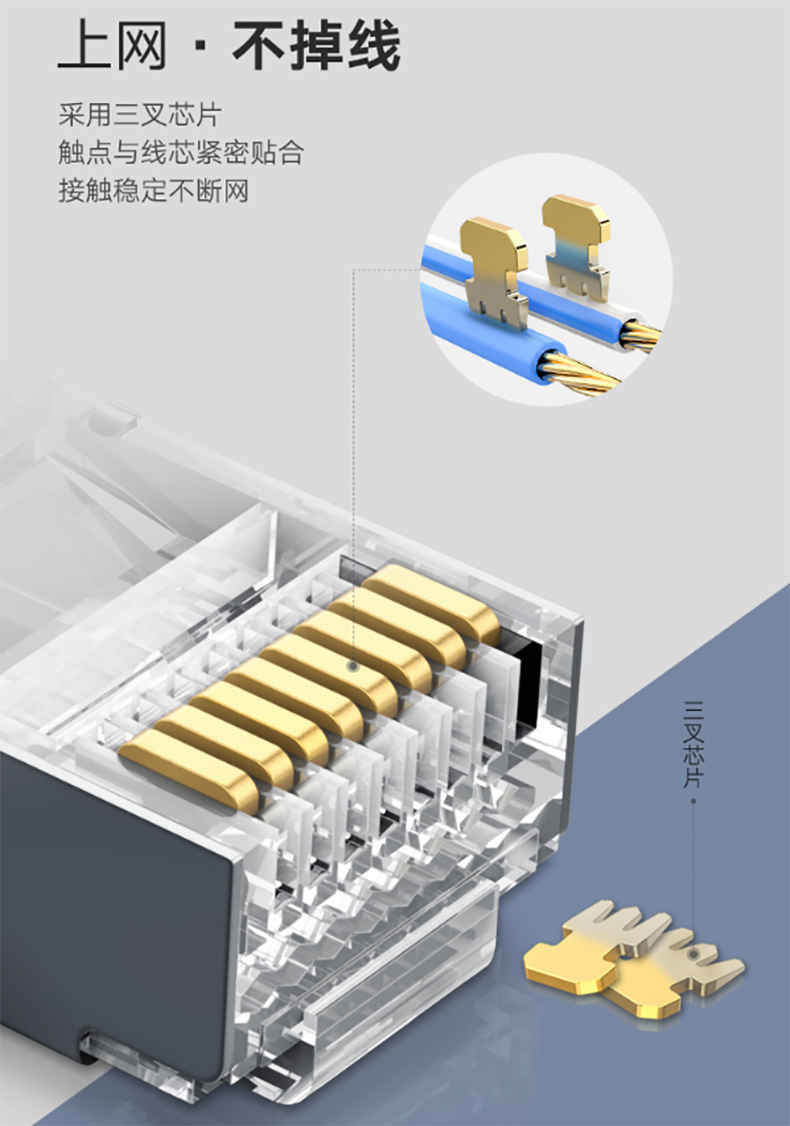 上网 · 不掉线

采用三叉芯片
触点与线芯紧密贴合
接触稳定不断网

三叉芯片