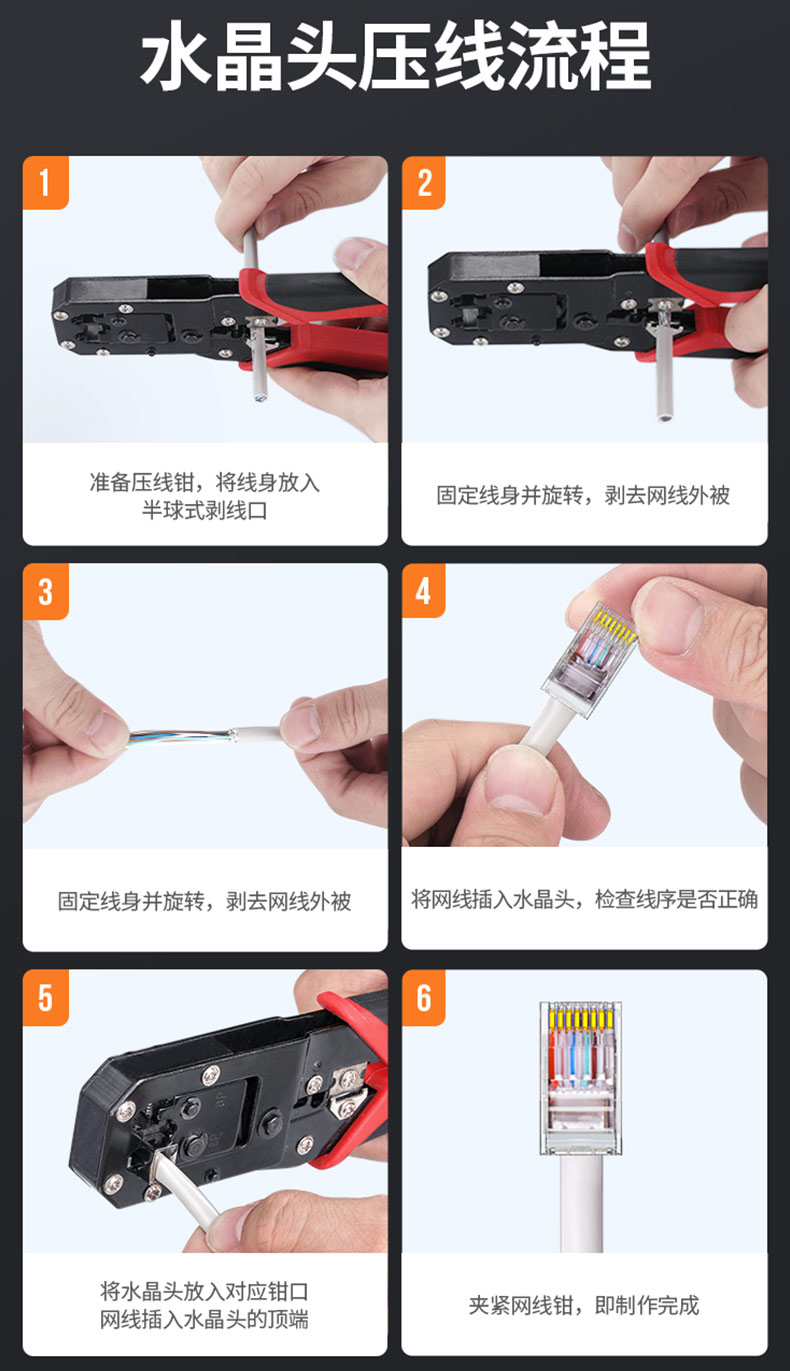 水晶头压线流程

1

准备压线钳，将线身放入半球式剥线口

2

固定线身并旋转，剥去网线外被

3

固定线身并旋转，剥去网线外被

4

将网线插入水晶头，检查线序是否正确

5

将水晶头放入对应钳口
网线插入水晶头的顶端

6

夹紧网线钳，即制作完成