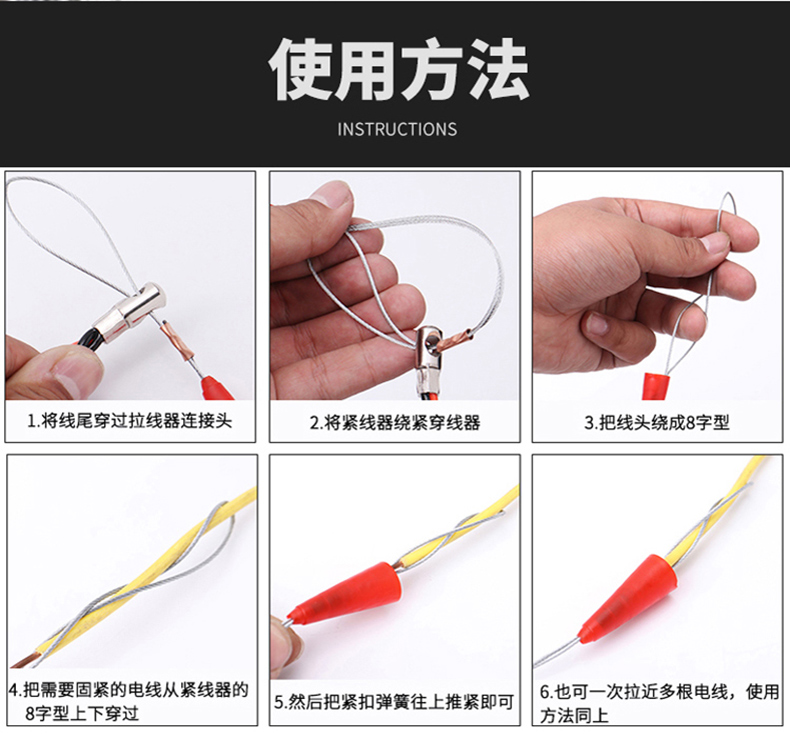 使用方法

INSTRUCTIONS

1.将线尾穿过拉线器连接头

2.将紧线器绕紧穿线器

3.把线头绕成8字型

4.把需要固紧的电线从紧线器的8字型上下穿过

5.然后把紧扣弹簧往上推紧即可

6.也可一次拉近多根电线，使用方法同上