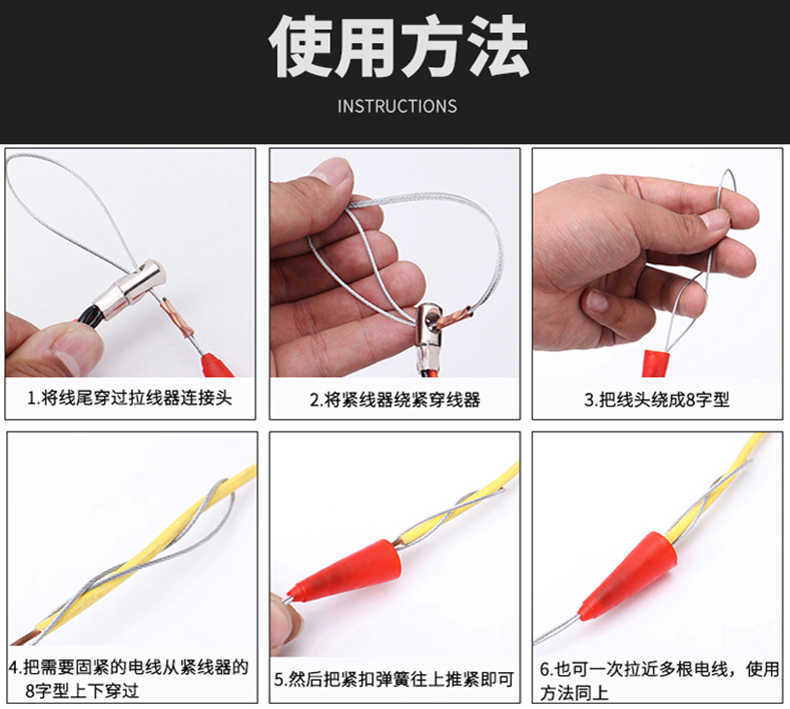 使用方法

INSTRUCTIONS

1.将线尾穿过拉线器连接头

2.将紧线器绕紧穿线器

3.把线头绕成8字型

4.把需要固紧的电线从紧线器的8字型上下穿过

5.然后把紧扣弹簧往上推紧即可

6.也可一次拉近多根电线，使用方法同上