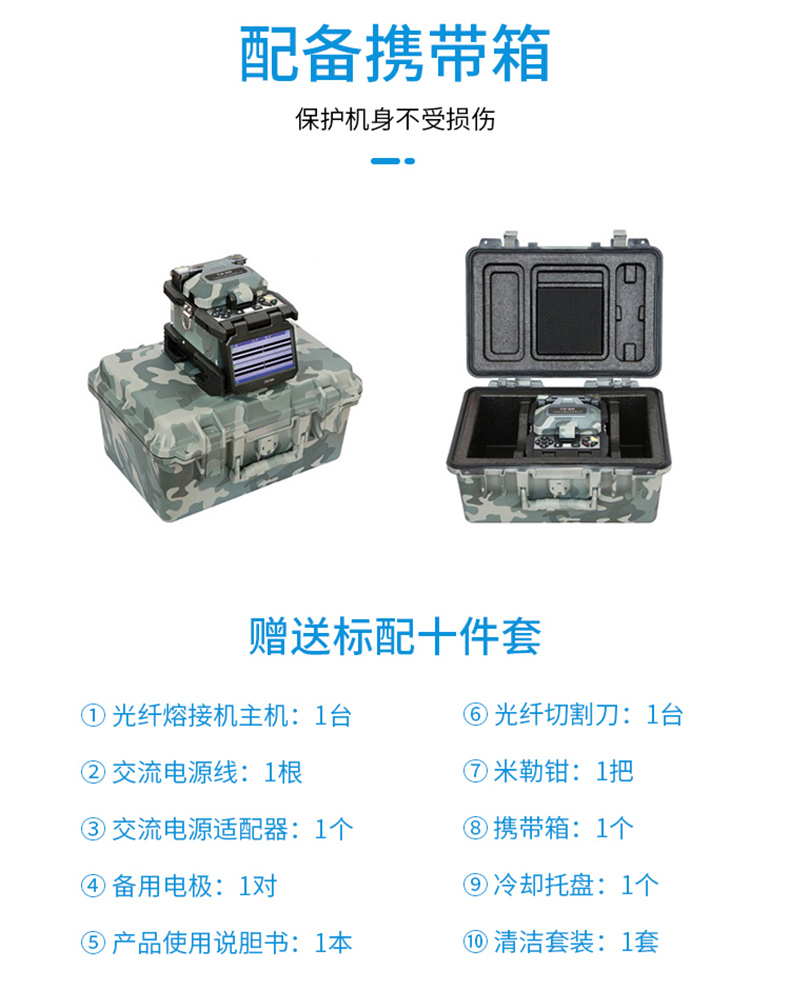 配备携带箱

保护机身不受损伤

赠送标配十件套

① 光纤熔接机主机：1台

② 交流电源线：1根

③ 交流电源适配器：1个

④ 备用电极：1对

⑤ 产品使用说胆书：1本

⑥ 光纤切割刀：1台

⑦ 米勒钳：1把

⑧ 携带箱：1个

⑨ 冷却托盘：1个

⑩ 清洁套装：1套