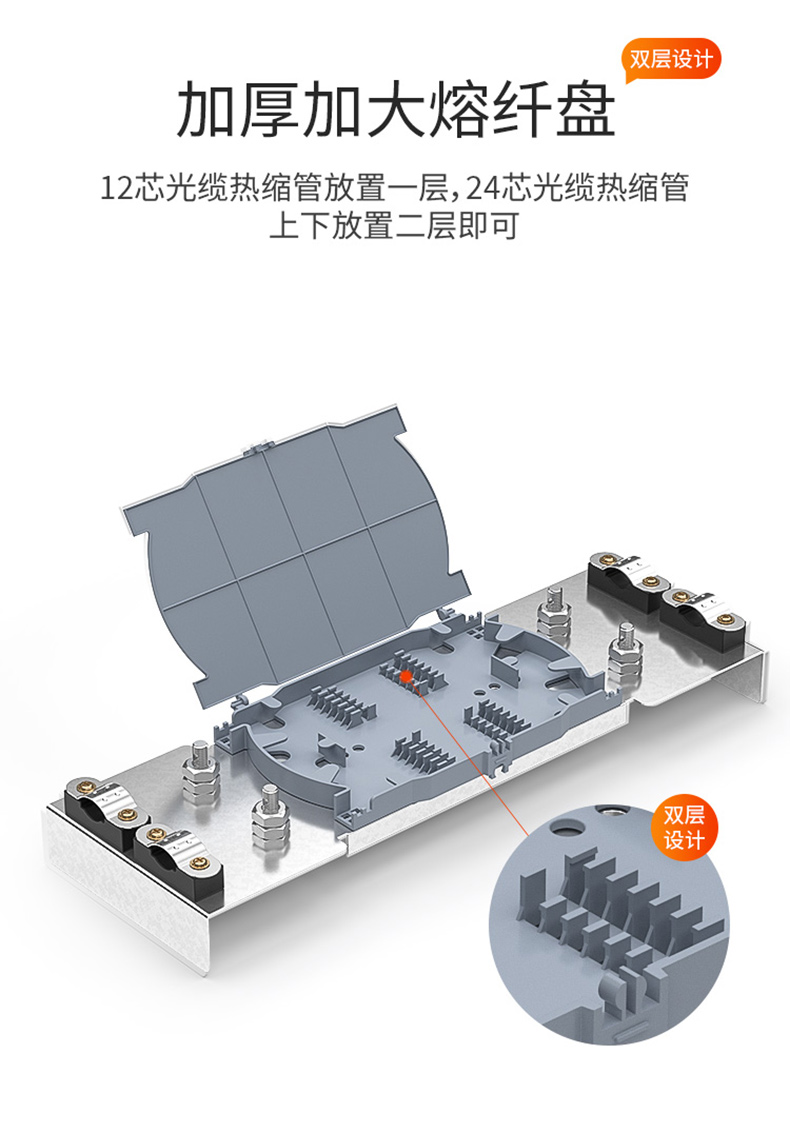 双层设计

加厚加大熔纤盘

12芯光缆热缩管放置一层，24芯光缆热缩管上下放置二层即可

双层设计