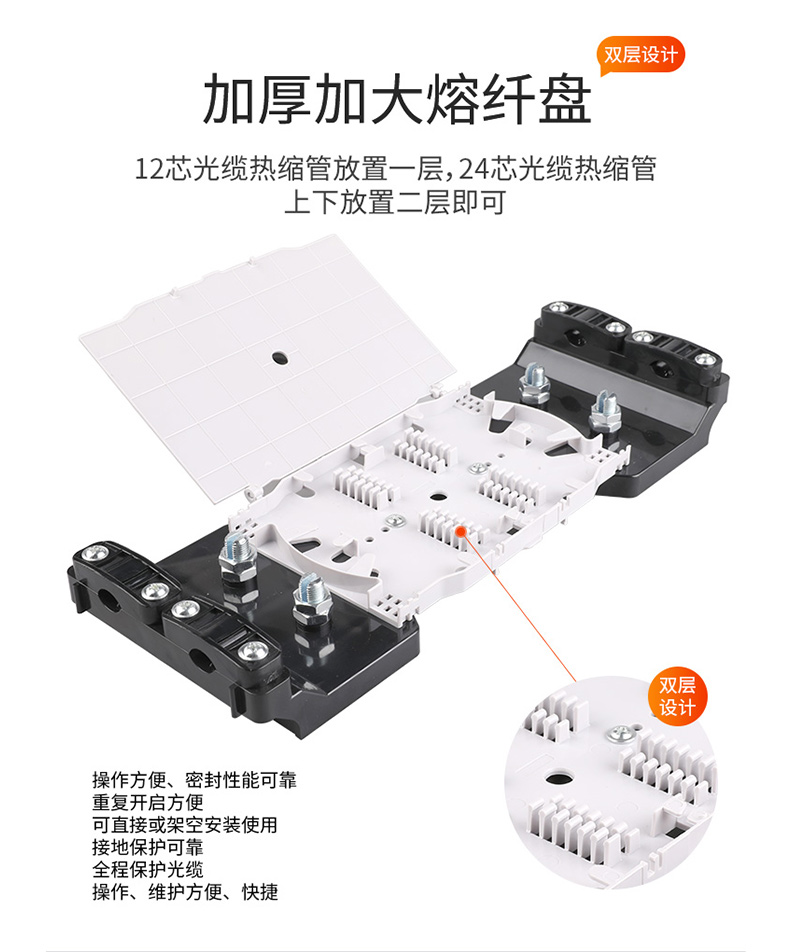 双层设计

加厚加大熔纤盘

12芯光缆热缩管放置一层，24芯光缆热缩管上下放置二层即可

双层设计

操作方便、密封性能可靠
重复开启方便
可直接或架空安装使用
接地保护可靠
全程保护光缆
操作、维护方便、快捷