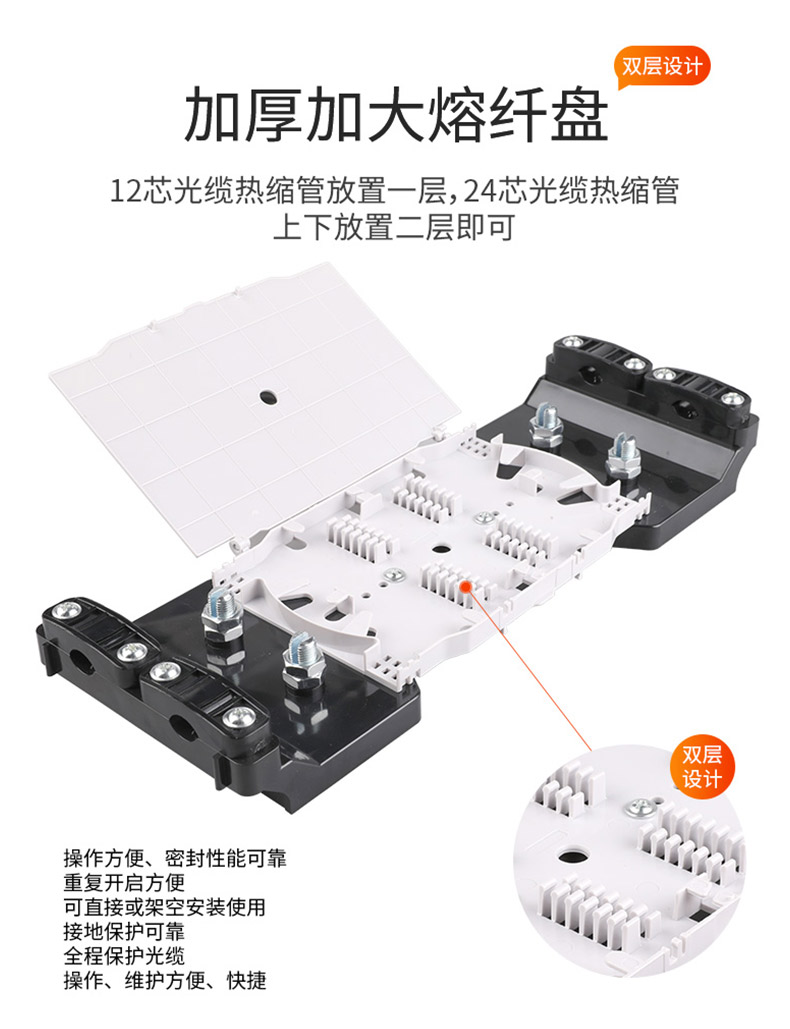 双层设计

加厚加大熔纤盘

12芯光缆热缩管放置一层，24芯光缆热缩管上下放置二层即可

双层设计

操作方便、密封性能可靠
重复开启方便
可直接或架空安装使用
接地保护可靠
全程保护光缆
操作、维护方便、快捷