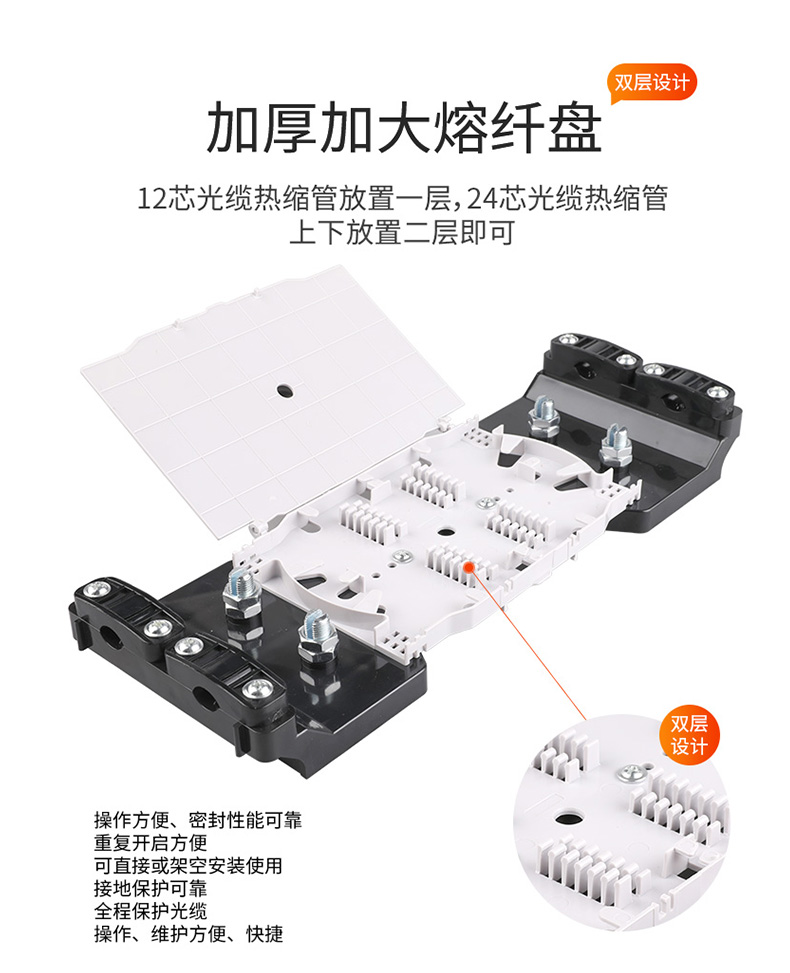 双层设计

加厚加大熔纤盘

12芯光缆热缩管放置一层，24芯光缆热缩管上下放置二层即可

双层设计

操作方便、密封性能可靠
重复开启方便
可直接或架空安装使用
接地保护可靠
全程保护光缆
操作、维护方便、快捷