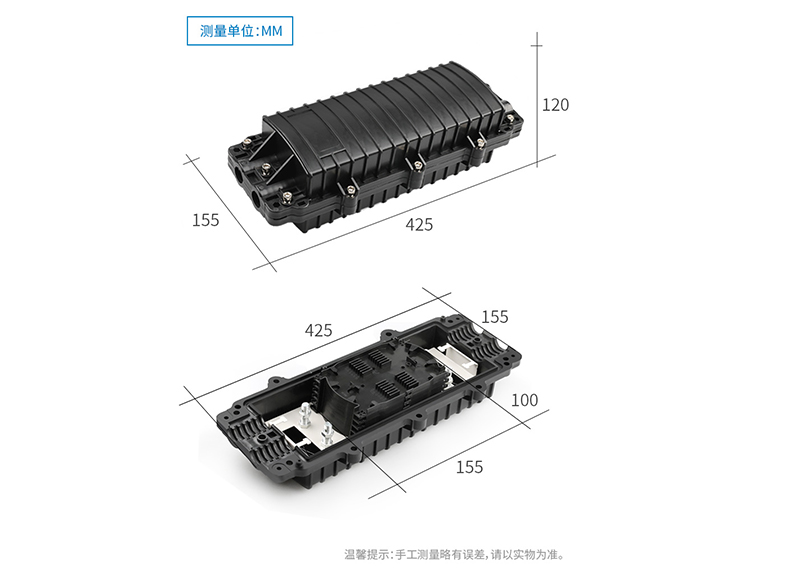 测量单位:MM

120

155

425

425

155

100

155

温馨提示:手工测量略有误差，请以实物为准。