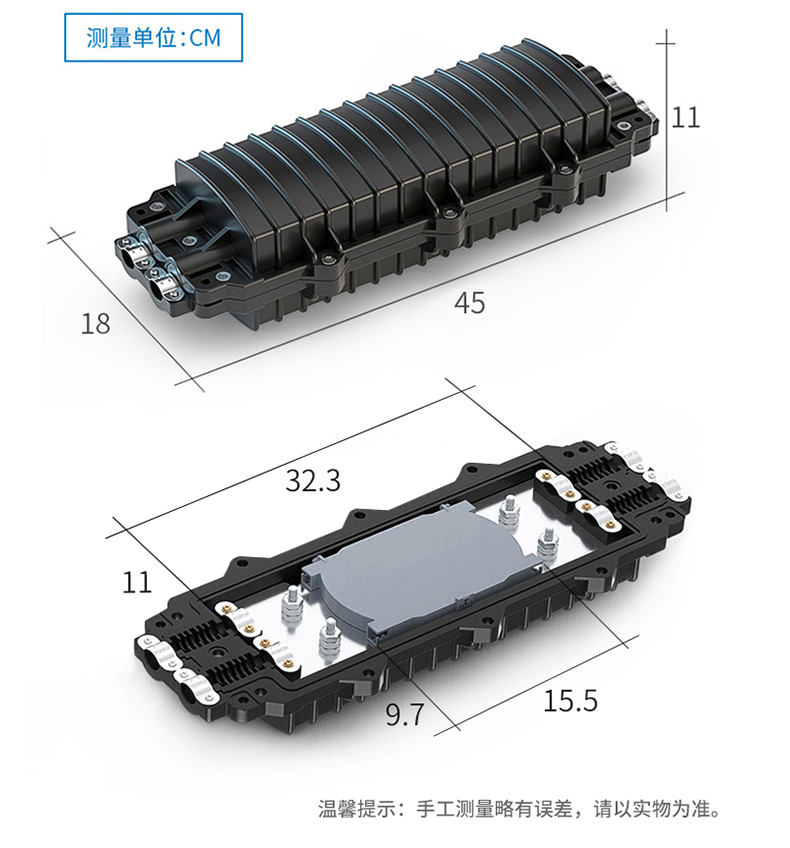 测量单位:CM

11

18

45

32.3

11

9.7

15.5

温馨提示：手工测量略有误差，请以实物为准。